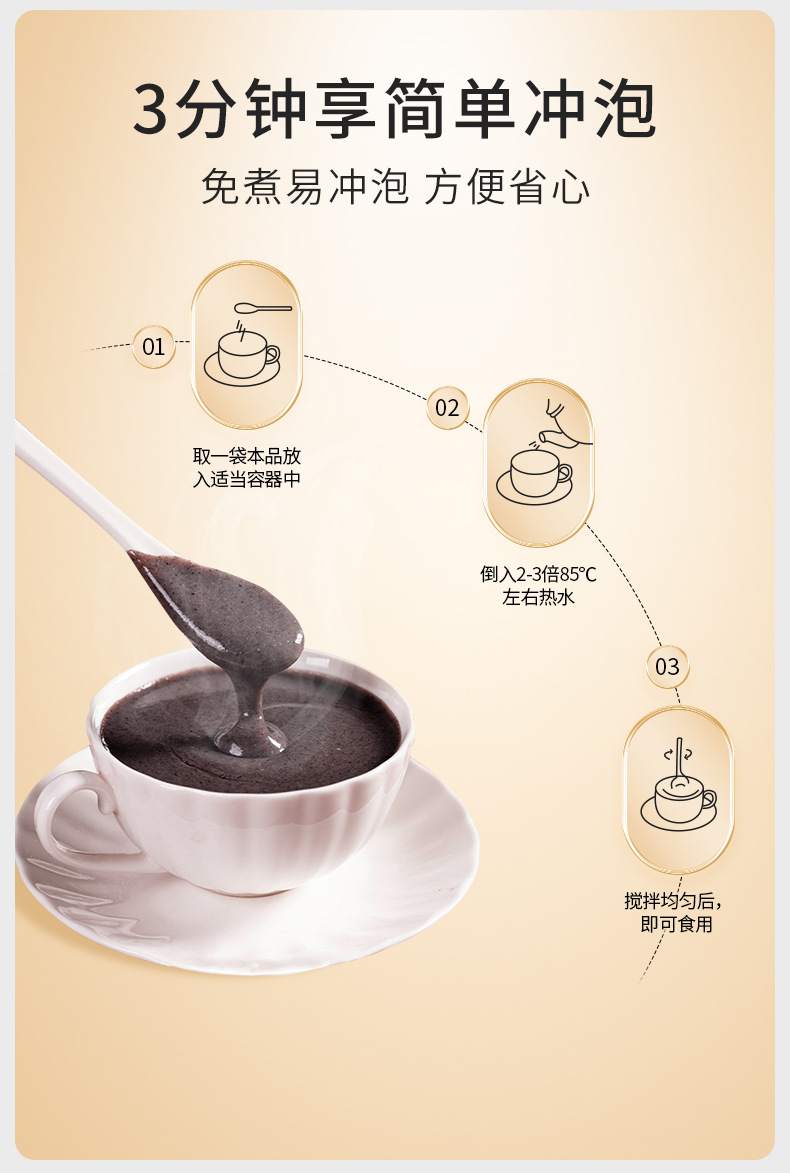 3分钟享简单冲泡

免煮易冲泡 方便省心

01

取一袋本品放入适当容器中

02

倒入2-3倍85℃左右热水

03

搅拌均匀后，即可食用