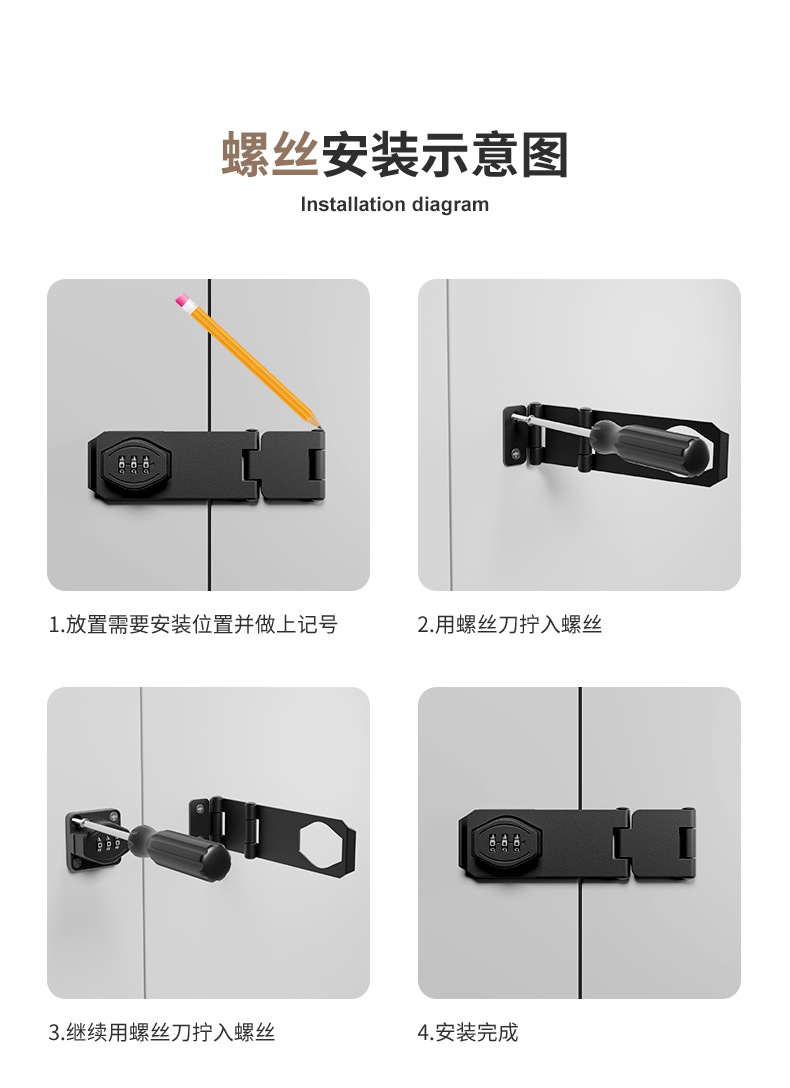 螺丝安装示意图
Installation diagram

1.放置需要安装位置并做上记号

2.用螺丝刀拧入螺丝

3.继续用螺丝刀拧入螺丝

4.安装完成