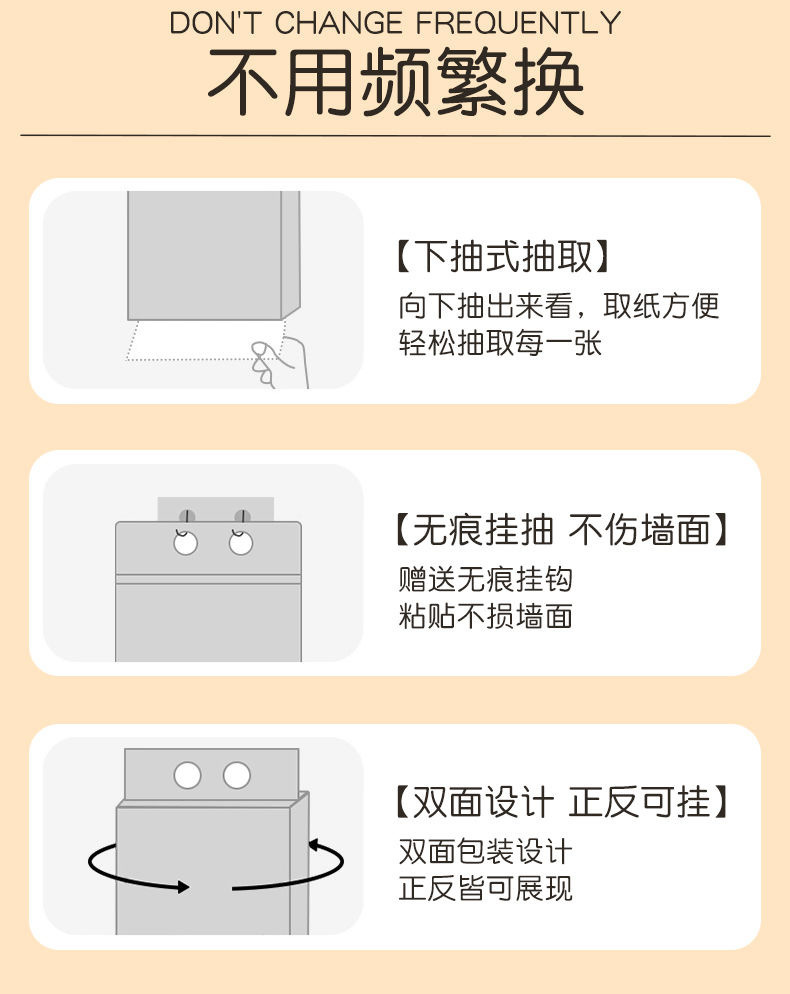 DON'T CHANGE FREQUENTLY

不用频繁换

【下抽式抽取】

向下抽出来看，取纸方便
轻松抽取每一张

【无痕挂抽 不伤墙面】

赠送无痕挂钩
粘贴不损墙面

【双面设计 正反可挂】

双面包装设计
正反皆可展现