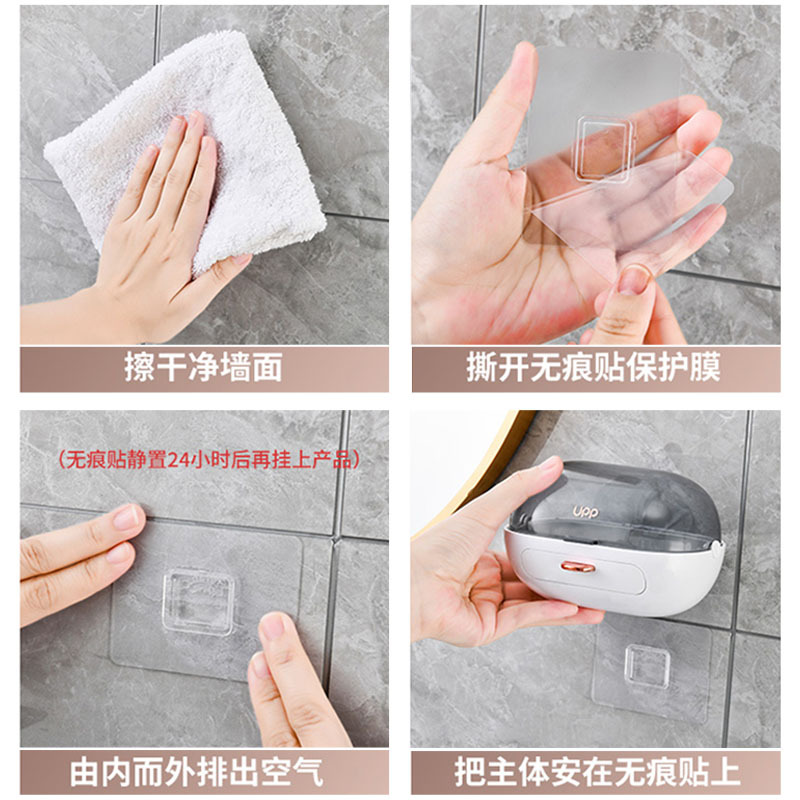 擦干净墙面

撕开无痕贴保护膜

（无痕贴静置24小时后再挂上产品）

由内而外排出空气

upp

把主体安在无痕贴上