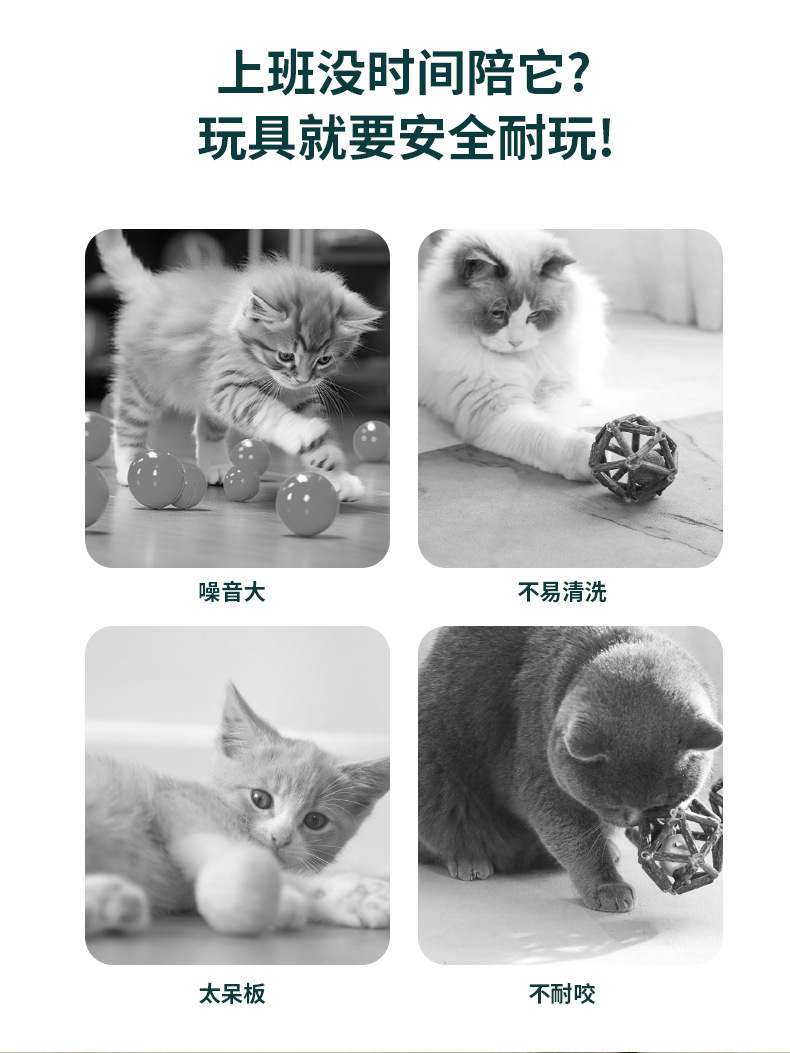 上班没时间陪它?
玩具就要安全耐玩!

噪音大

不易清洗

太呆板

不耐咬