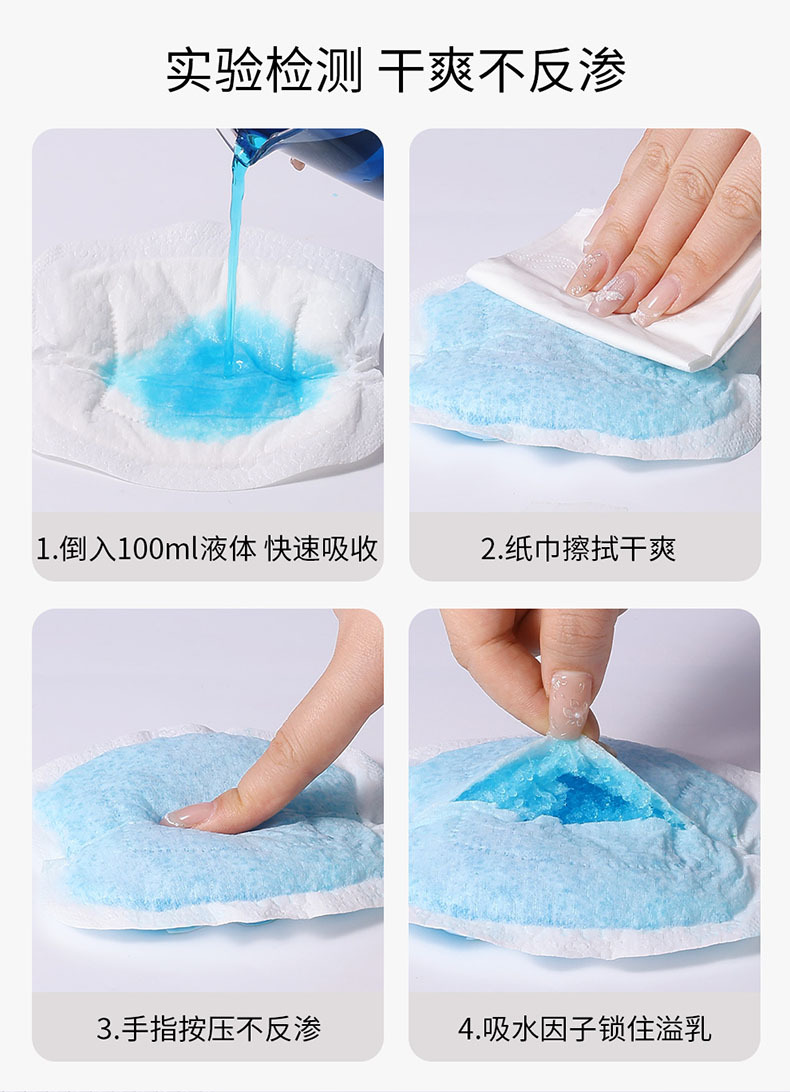 实验检测 干爽不反渗

1.倒入100ml液体 快速吸收

2.纸巾擦拭干爽

3.手指按压不反渗

4.吸水因子锁住溢乳