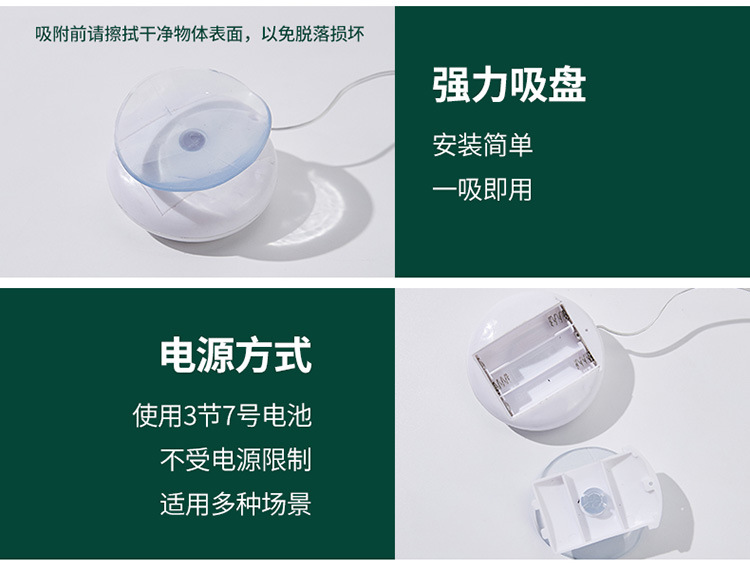 吸附前请擦拭干净物体表面，以免脱落损坏

强力吸盘

安装简单

一吸即用

电源方式

使用3节7号电池

不受电源限制

适用多种场景