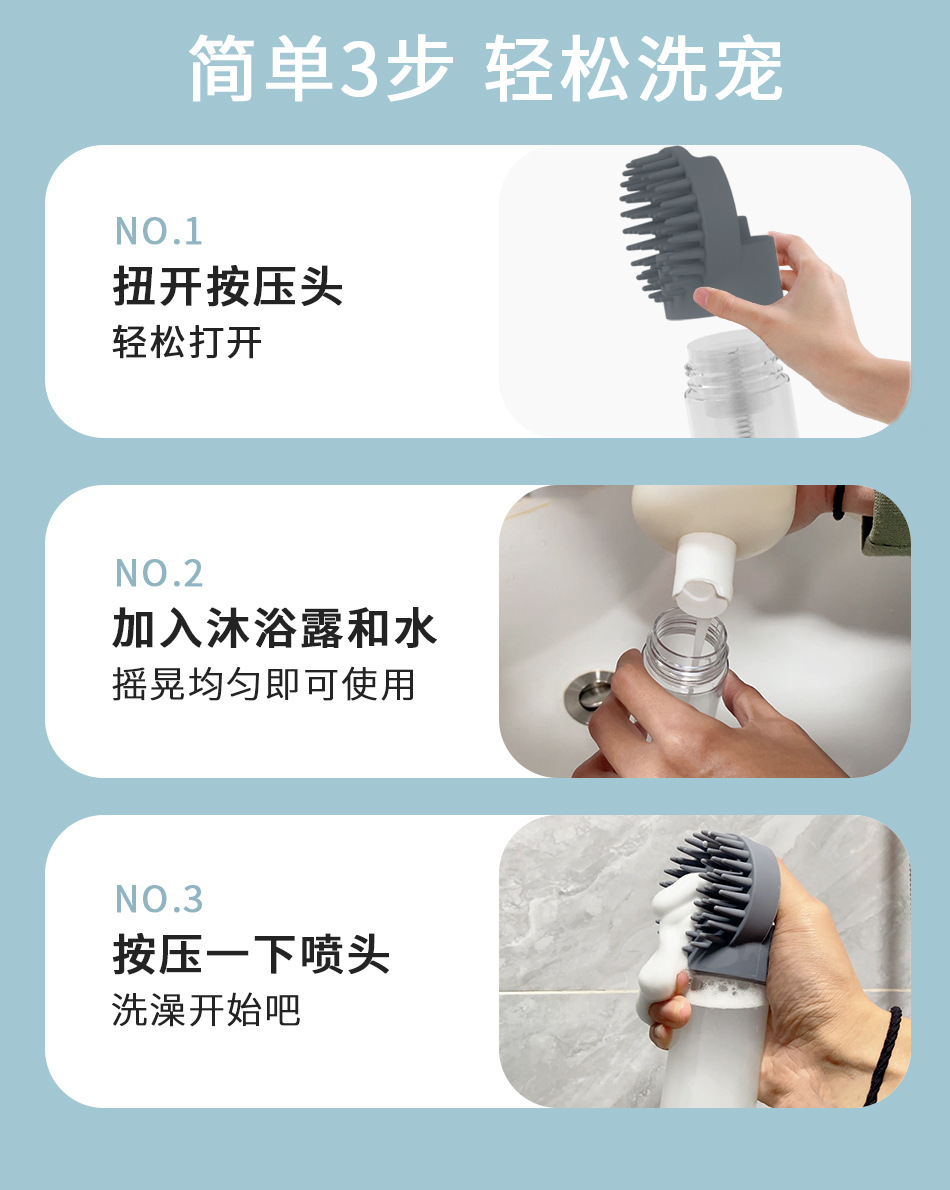 简单3步 轻松洗宠

NO.1
扭开按压头
轻松打开

NO.2
加入沐浴露和水
摇晃均匀即可使用

NO.3
按压一下喷头
洗澡开始吧