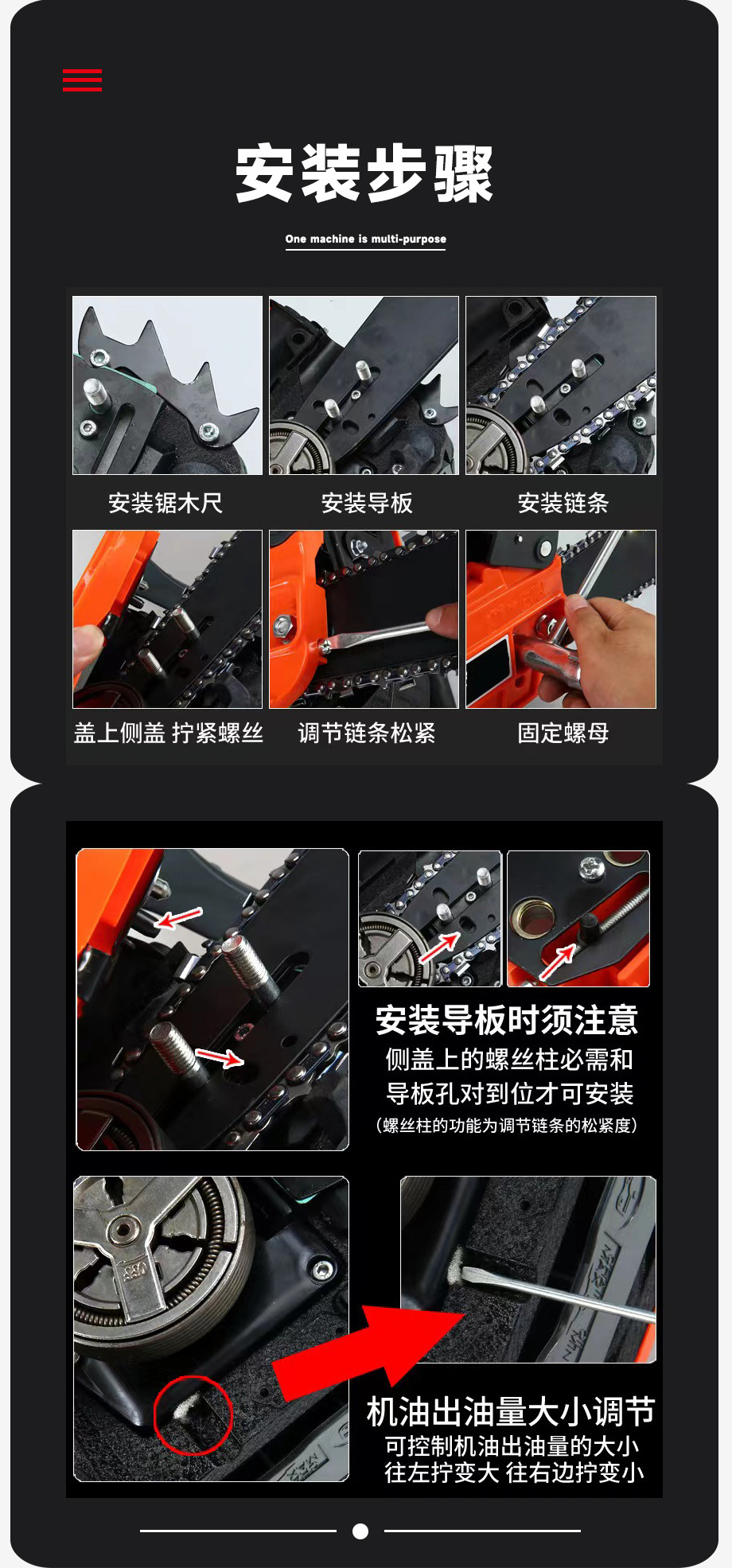 安装步骤

One machine is multi-purpose

安装锯木尺　安装导板　安装链条

盖上侧盖 拧紧螺丝　调节链条松紧　固定螺母

安装导板时须注意
侧盖上的螺丝柱必需和导板孔对到位才可安装
(螺丝柱的功能为调节链条的松紧度)

机油出油量大小调节
可控制机油出油量的大小
往左拧变大 往右边拧变小