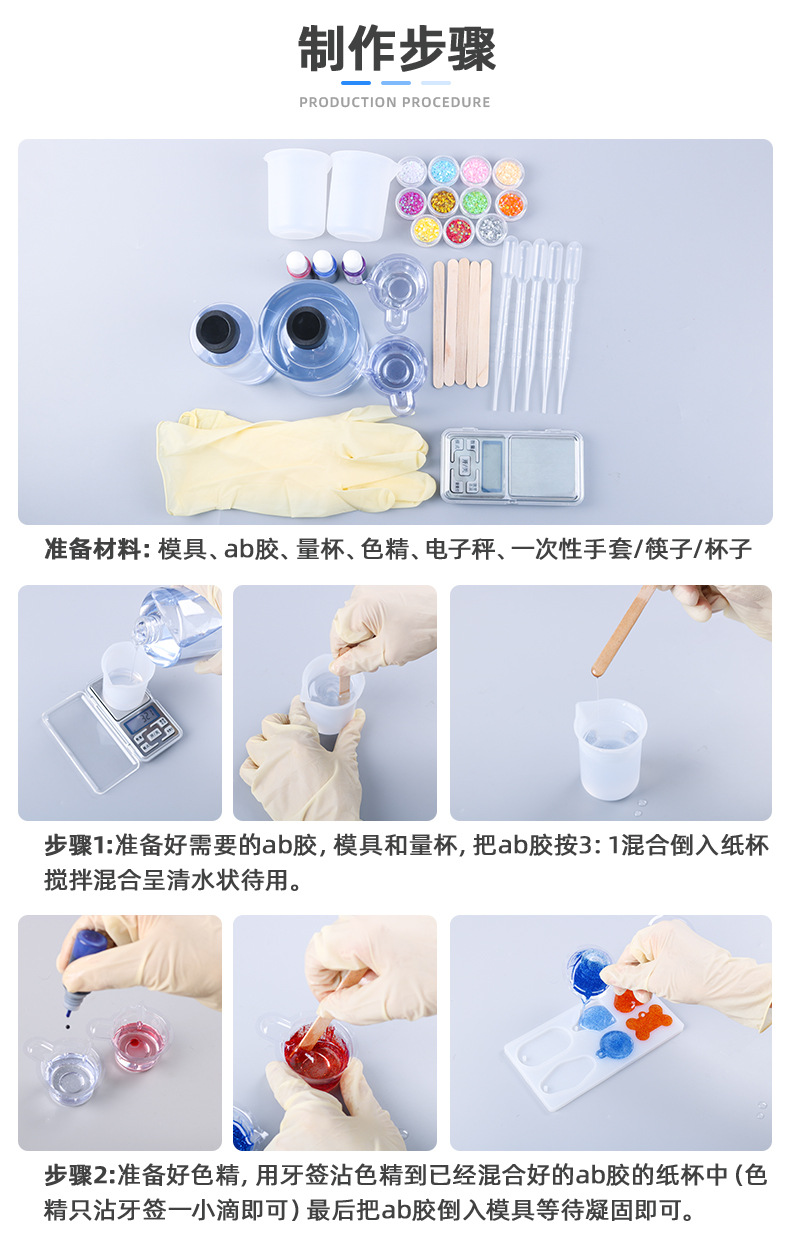 制作步骤

PRODUCTION PROCEDURE

准备材料: 模具、ab胶、量杯、色精、电子秤、一次性手套/筷子/杯子

步骤1:准备好需要的ab胶, 模具和量杯, 把ab胶按3: 1混合倒入纸杯搅拌混合呈清水状待用。

步骤2:准备好色精, 用牙签沾色精到已经混合好的ab胶的纸杯中 (色精只沾牙签一小滴即可) 最后把ab胶倒入模具等待凝固即可。