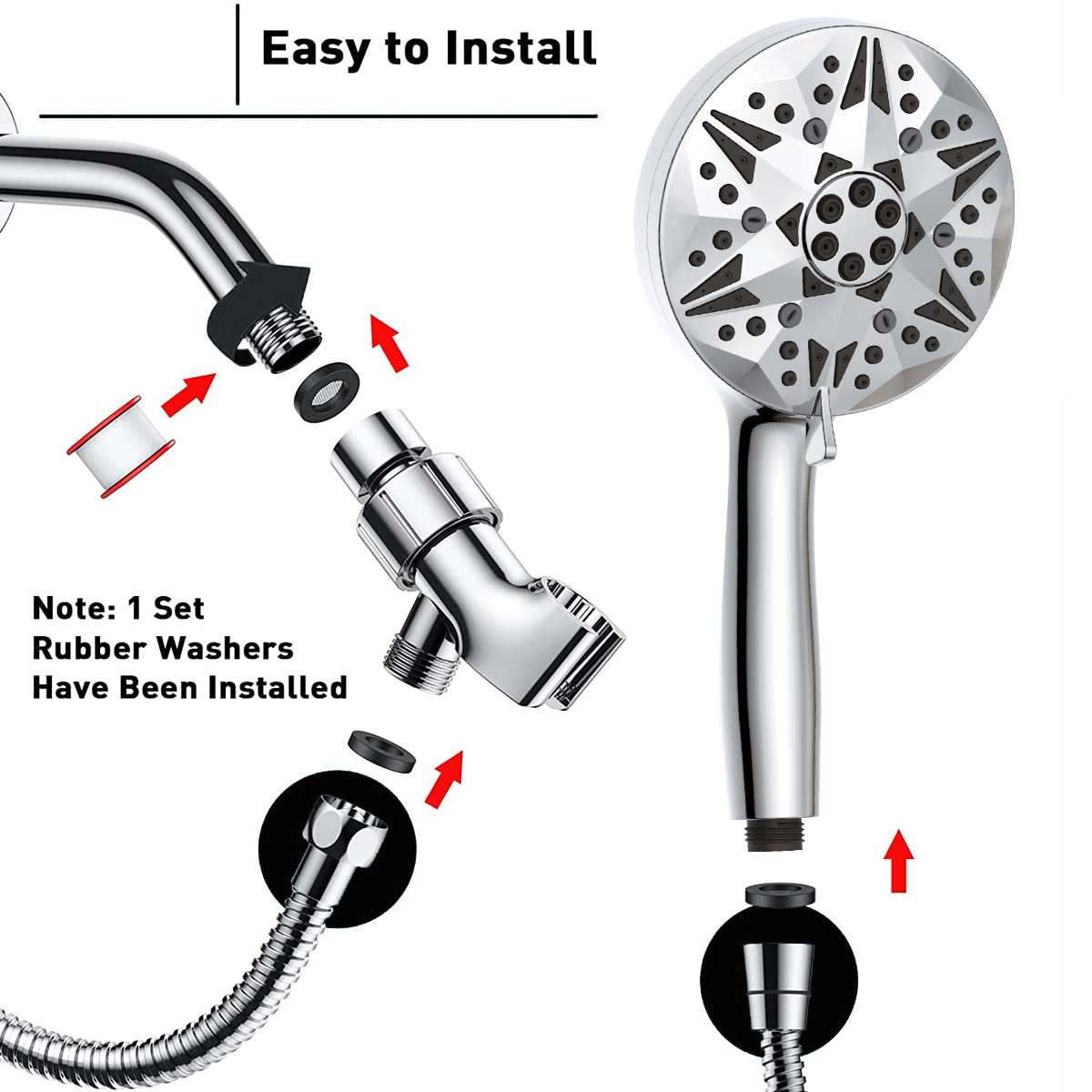 Easy to Install

Note: 1 Set Rubber Washers Have Been Installed