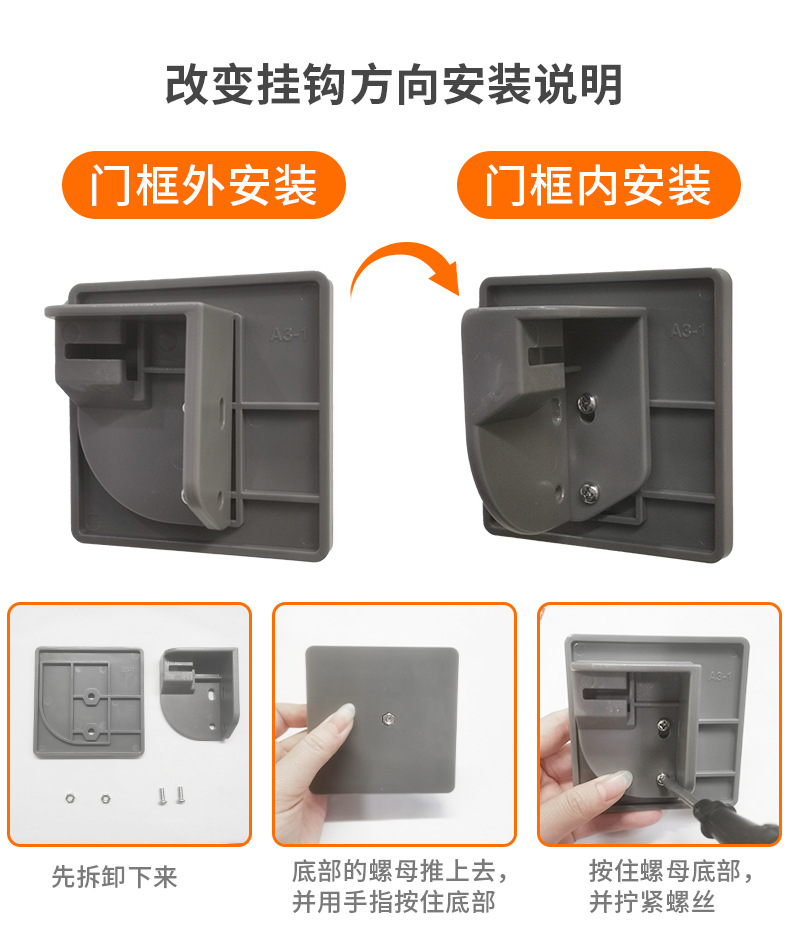 改变挂钩方向安装说明

门框外安装

门框内安装

A3-1

A3-1

A3-1

先拆卸下来

底部的螺母推上去，并用手指按住底部

按住螺母底部，并拧紧螺丝