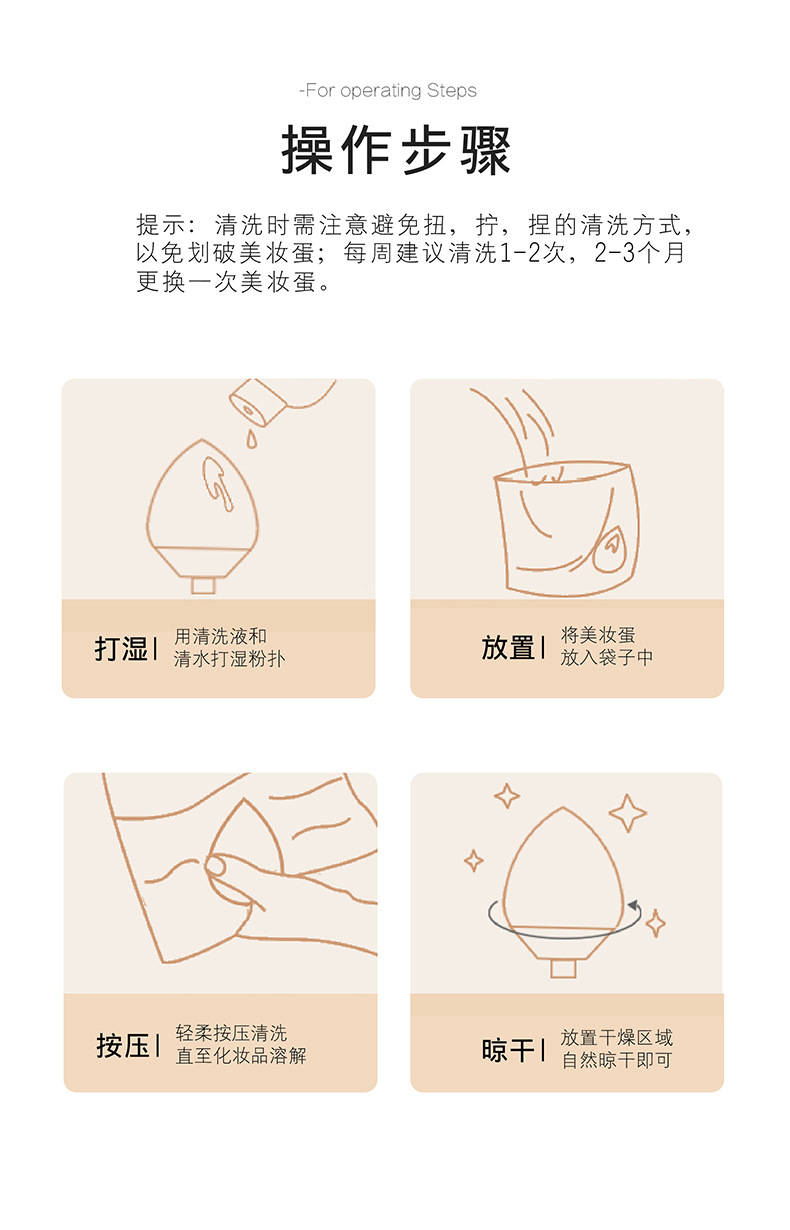 -For operating Steps

操作步骤

提示：清洗时需注意避免扭，拧，捏的清洗方式，以免划破美妆蛋；每周建议清洗1-2次，2-3个月更换一次美妆蛋。

打湿| 用清洗液和清水打湿粉扑

放置| 将美妆蛋放入袋子中

按压| 轻柔按压清洗直至化妆品溶解

晾干| 放置干燥区域自然晾干即可