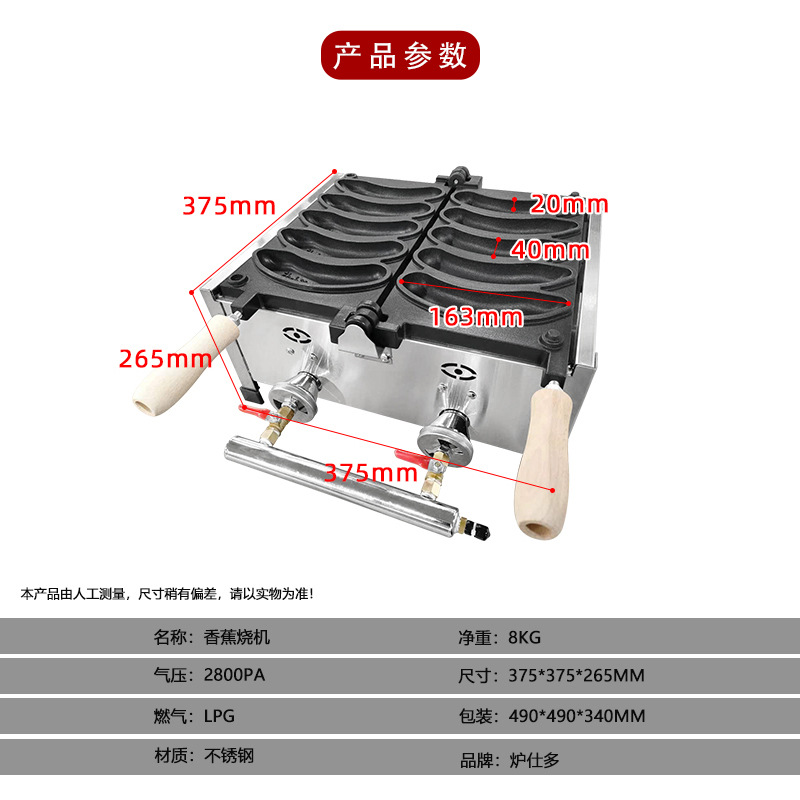 产品参数

375mm
20mm
40mm
163mm
265mm
375mm

本产品由人工测量，尺寸稍有偏差，请以实物为准！

| 名称：香蕉烧机 | 净重：8KG |
|---|---|
| 气压：2800PA | 尺寸：375*375*265MM |
| 燃气：LPG | 包装：490*490*340MM |
| 材质：不锈钢 | 品牌：炉仕多 |