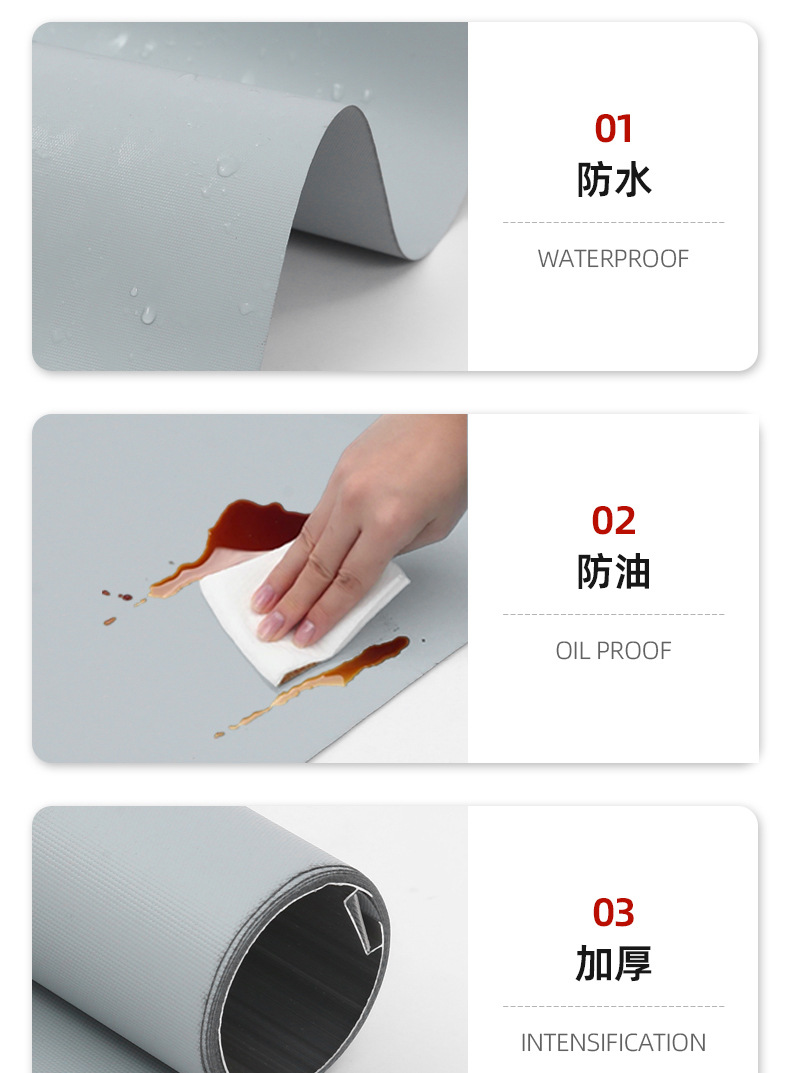 01
防水
WATERPROOF

02
防油
OIL PROOF

03
加厚
INTENSIFICATION