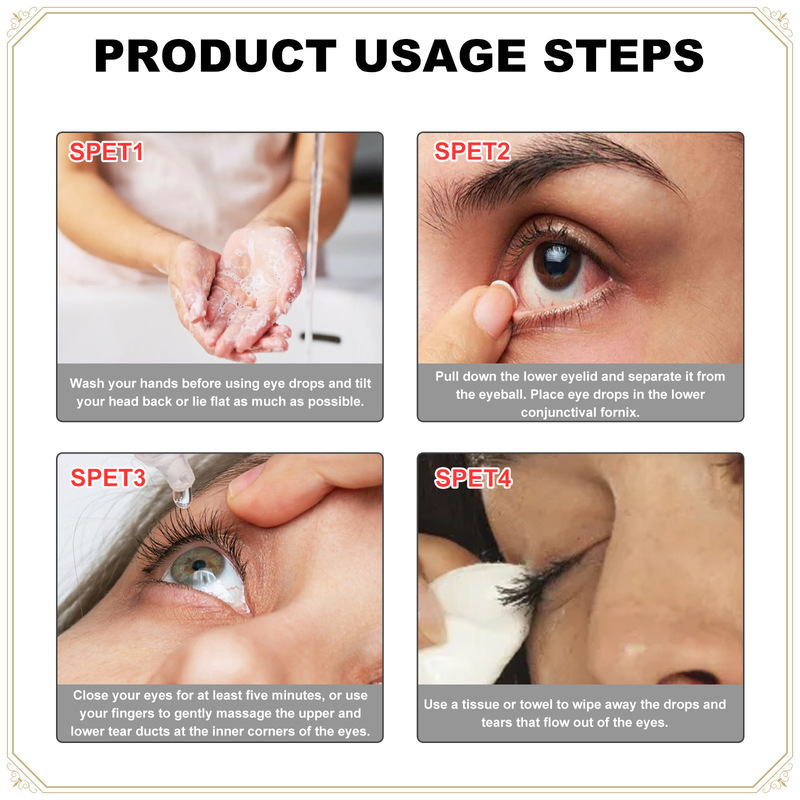 PRODUCT USAGE STEPS

SPET1

Wash your hands before using eye drops and tilt your head back or lie flat as much as possible.

SPET2

Pull down the lower eyelid and separate it from the eyeball. Place eye drops in the lower conjunctival fornix.

SPET3

Close your eyes for at least five minutes, or use your fingers to gently massage the upper and lower tear ducts at the inner corners of the eyes.

SPET4

Use a tissue or towel to wipe away the drops and tears that flow out of the eyes.