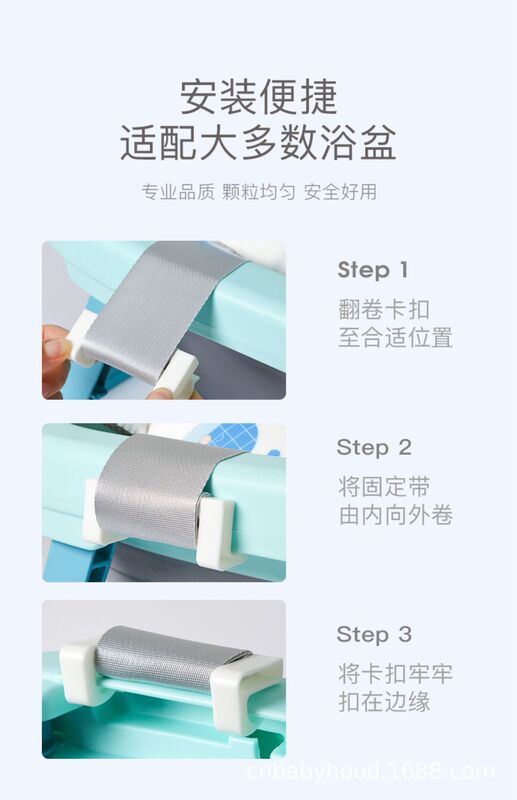 安装便捷
适配大多数浴盆

专业品质 颗粒均匀 安全好用

Step 1
翻卷卡扣
至合适位置

Step 2
将固定带
由内向外卷

Step 3
将卡扣牢牢
扣在边缘

cnbabyhood.1688.com