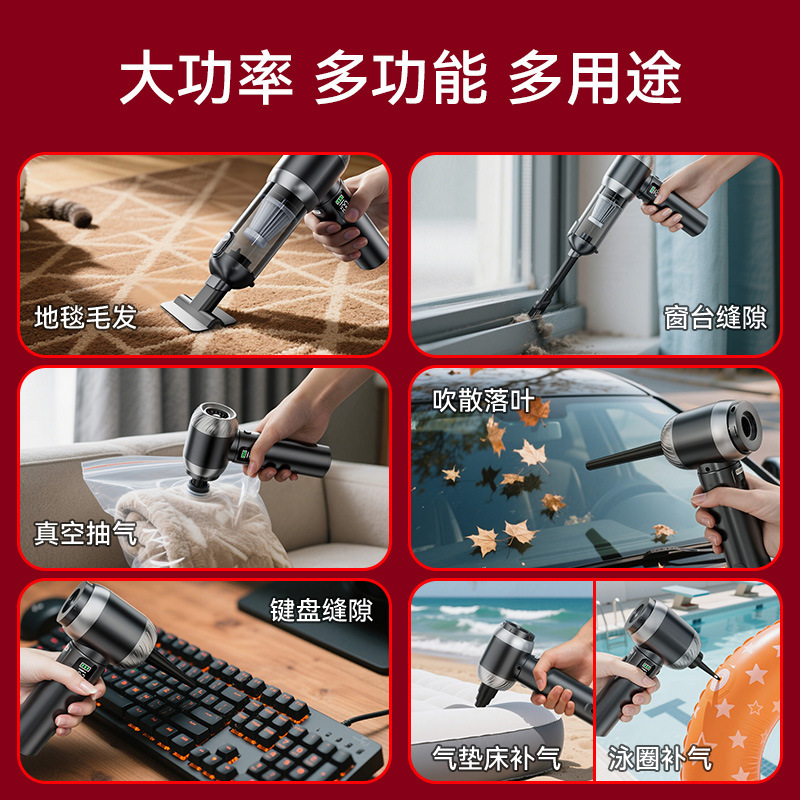 大功率 多功能 多用途

地毯毛发

窗台缝隙

真空抽气

吹散落叶

键盘缝隙

气垫床补气

泳圈补气