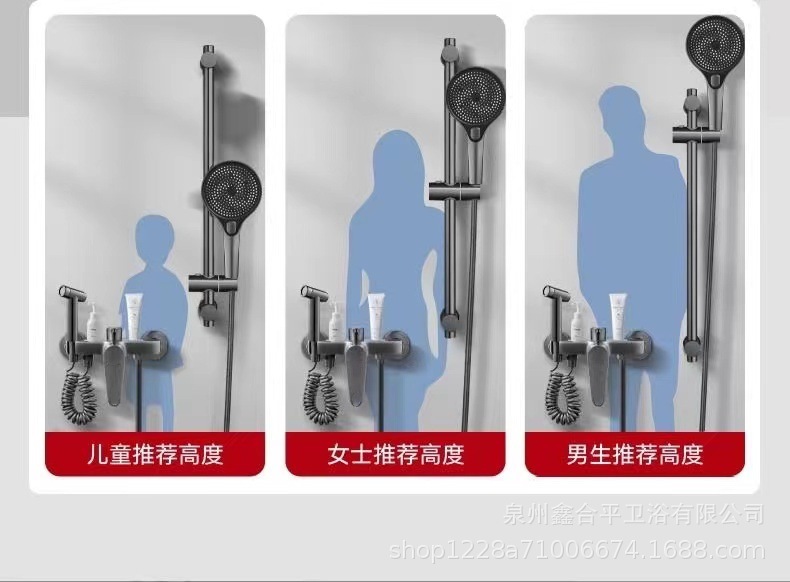 儿童推荐高度

女士推荐高度

男生推荐高度

泉州鑫合平卫浴有限公司
shop1228a71006674.1688.com