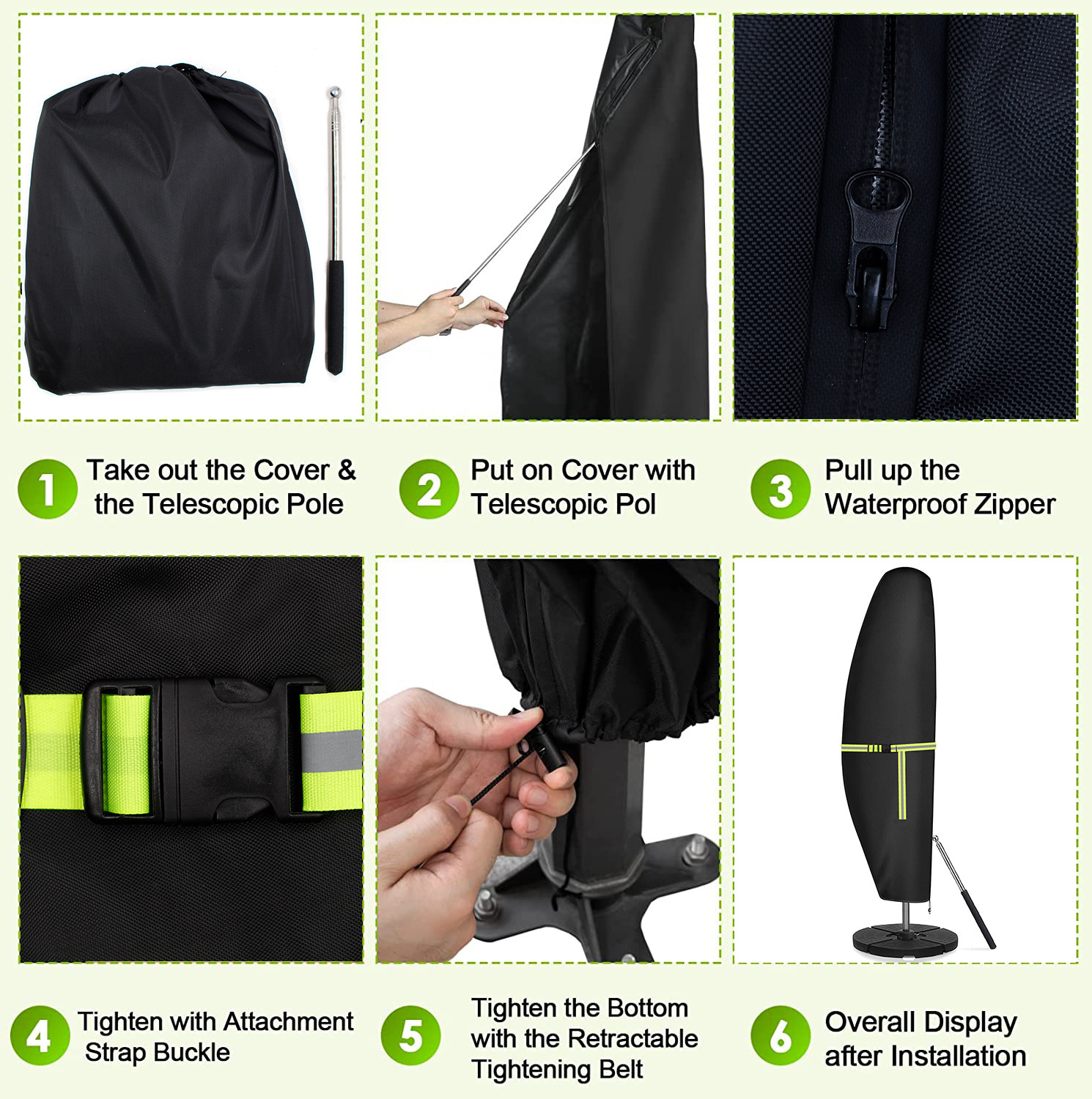 1 Take out the Cover & the Telescopic Pole

2 Put on Cover with Telescopic Pol

3 Pull up the Waterproof Zipper

4 Tighten with Attachment Strap Buckle

5 Tighten the Bottom with the Retractable Tightening Belt

6 Overall Display after Installation