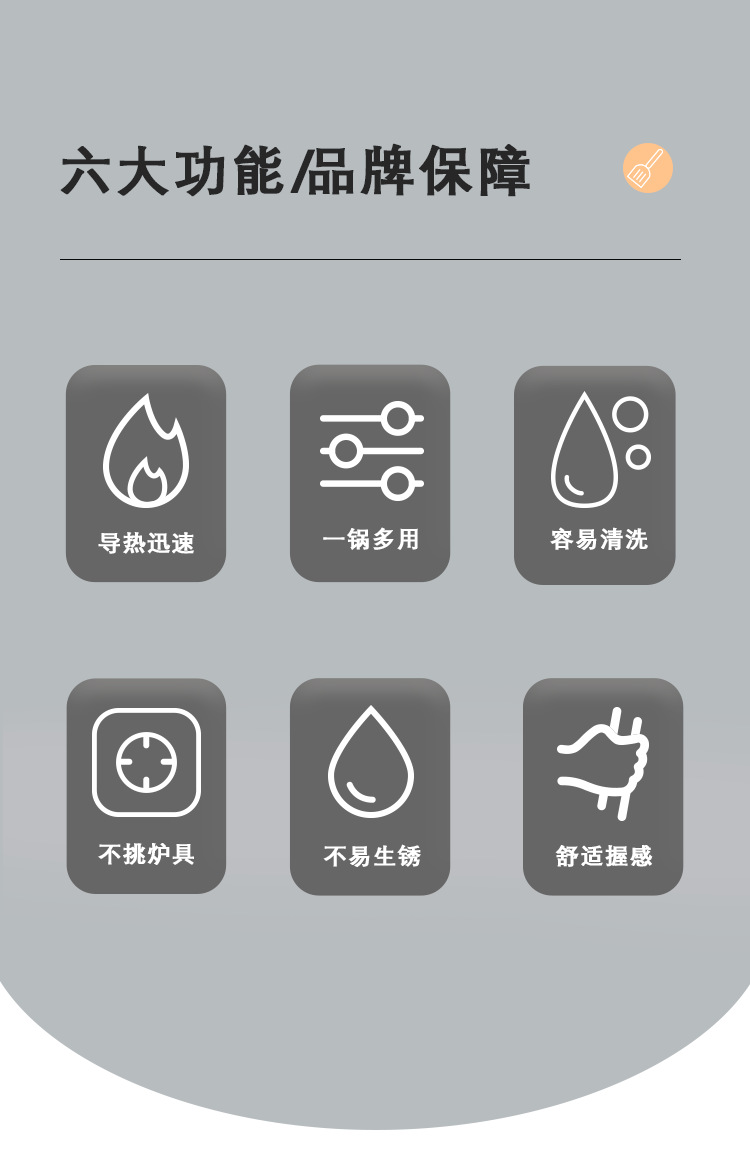 六大功能/品牌保障

导热迅速

一锅多用

容易清洗

不挑炉具

不易生锈

舒适握感