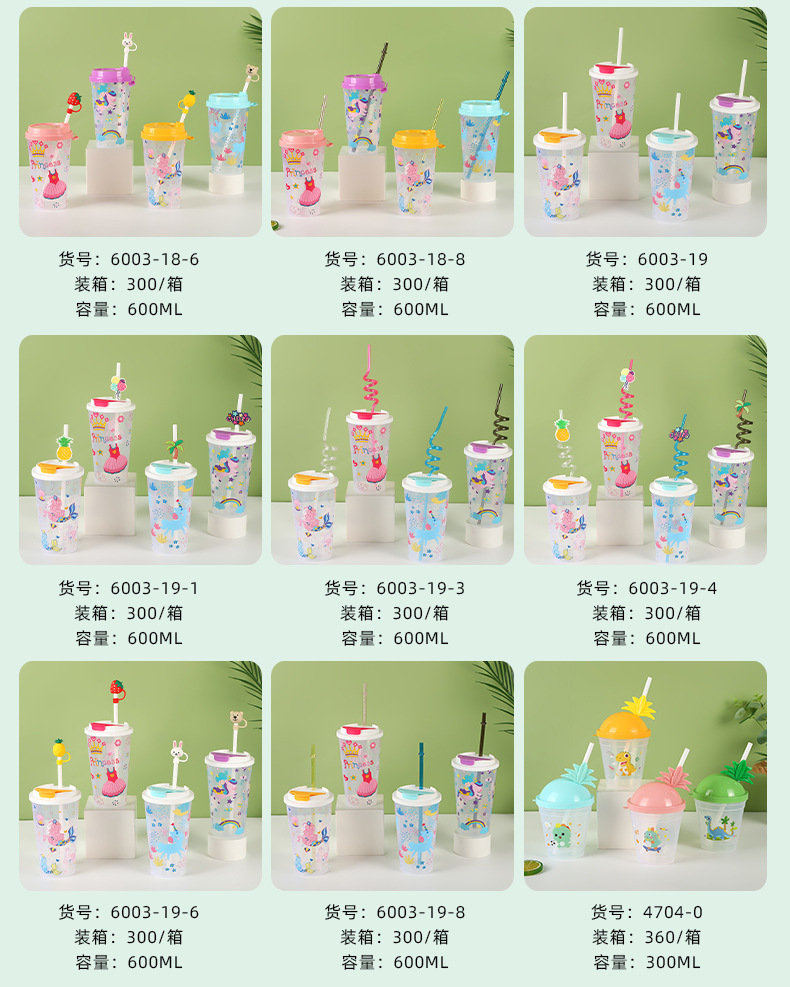 货号：6003-18-6
装箱：300/箱
容量：600ML

货号：6003-18-8
装箱：300/箱
容量：600ML

货号：6003-19
装箱：300/箱
容量：600ML

货号：6003-19-1
装箱：300/箱
容量：600ML

货号：6003-19-3
装箱：300/箱
容量：600ML

货号：6003-19-4
装箱：300/箱
容量：600ML

货号：6003-19-6
装箱：300/箱
容量：600ML

货号：6003-19-8
装箱：300/箱
容量：600ML

货号：4704-0
装箱：360/箱
容量：300ML