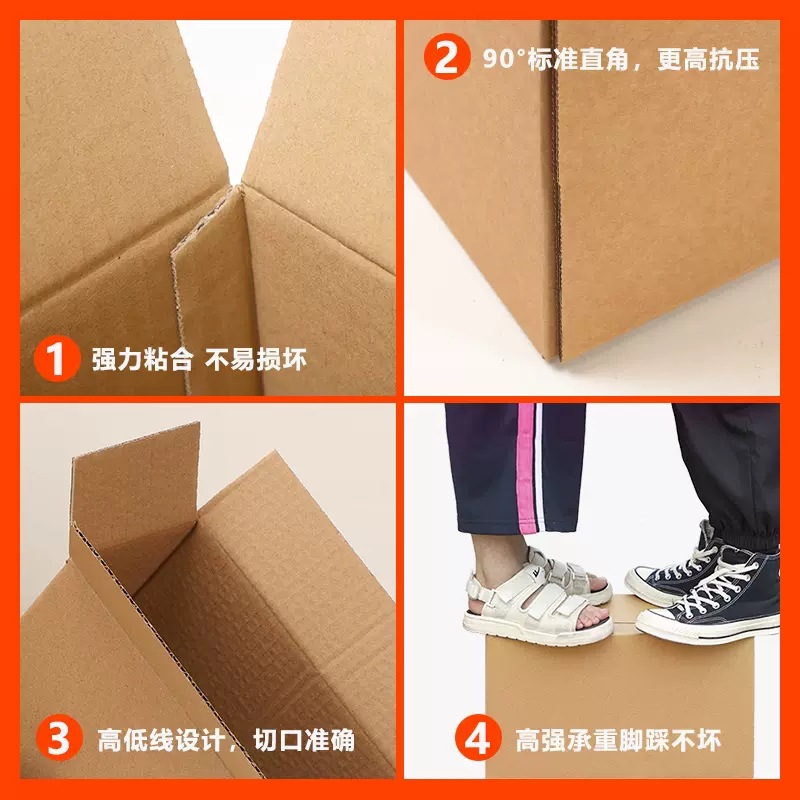 1 强力粘合 不易损坏

2 90°标准直角，更高抗压

3 高低线设计，切口准确

4 高强承重脚踩不坏