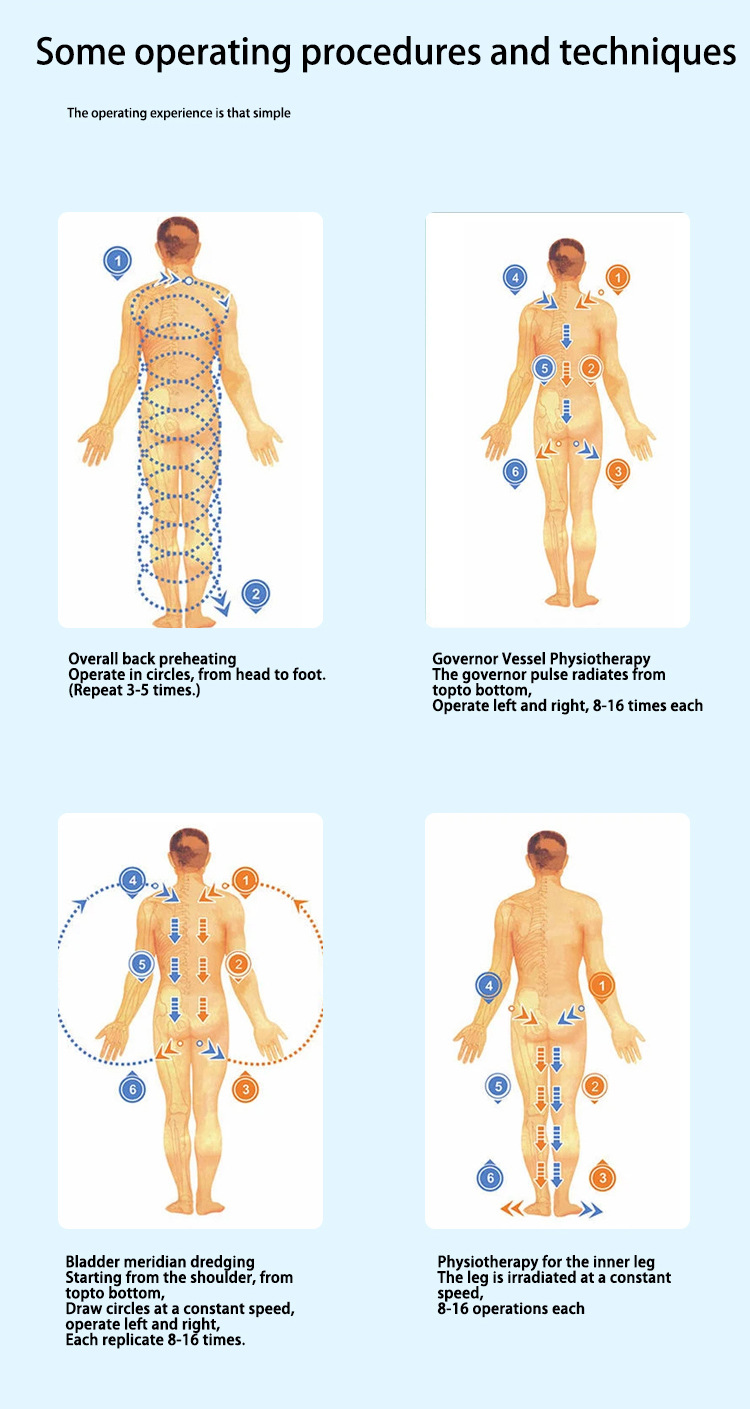 Some operating procedures and techniques

The operating experience is that simple

1

2

Overall back preheating
Operate in circles, from head to foot.
(Repeat 3-5 times.)

4 1 5 2 6 3

Governor Vessel Physiotherapy
The governor pulse radiates from topto bottom,
Operate left and right, 8-16 times each

4 1 5 2 6 3

Bladder meridian dredging
Starting from the shoulder, from topto bottom,
Draw circles at a constant speed, operate left and right,
Each replicate 8-16 times.

4 1 5 2 6 3

Physiotherapy for the inner leg
The leg is irradiated at a constant speed,
8-16 operations each