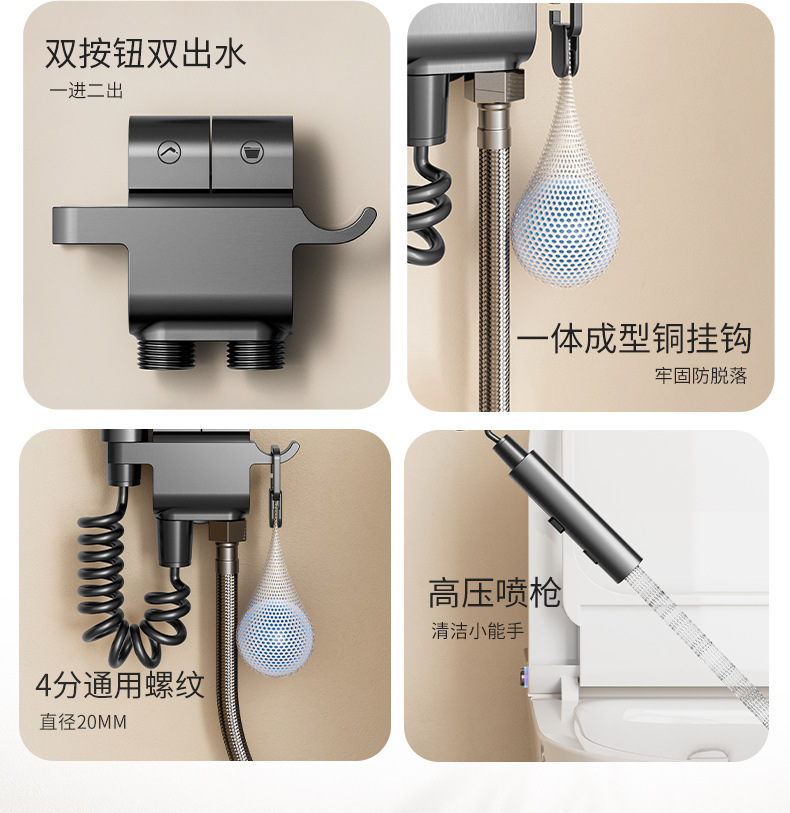 双按钮双出水
一进二出

一体成型铜挂钩
牢固防脱落

4分通用螺纹
直径20MM

高压喷枪
清洁小能手