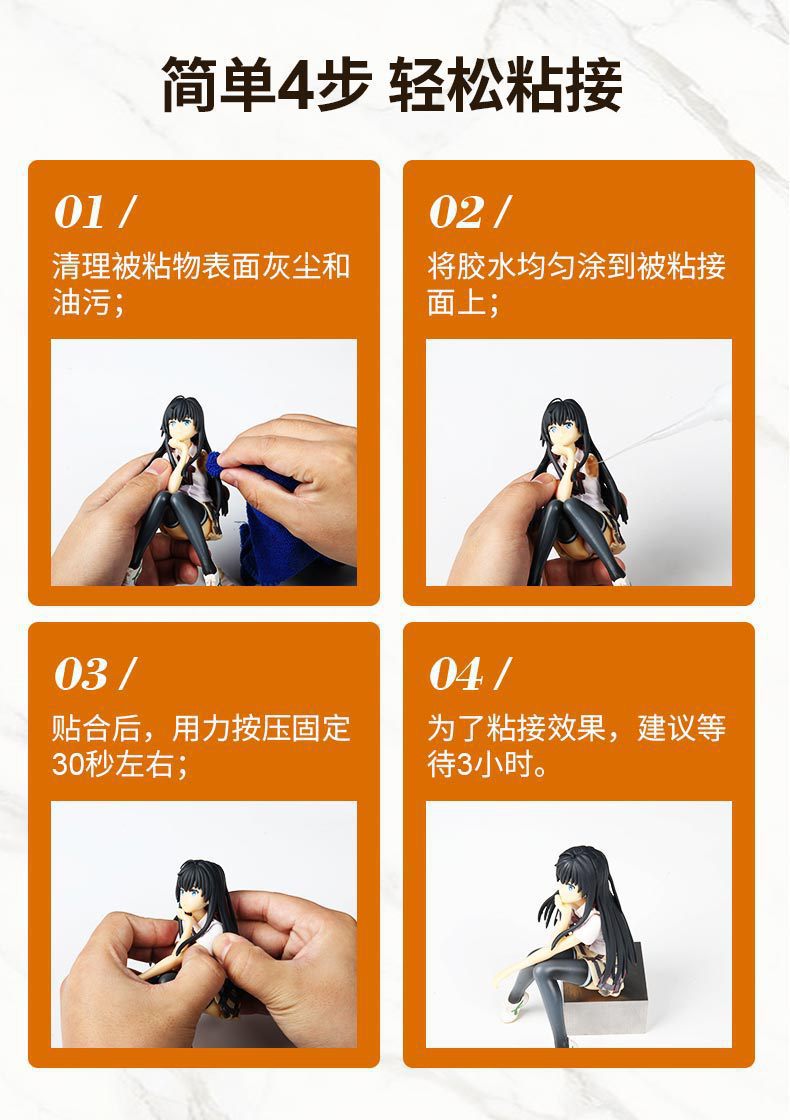 简单4步 轻松粘接

01 /
清理被粘物表面灰尘和油污；

02 /
将胶水均匀涂到被粘接面上；

03 /
贴合后，用力按压固定30秒左右；

04 /
为了粘接效果，建议等待3小时。