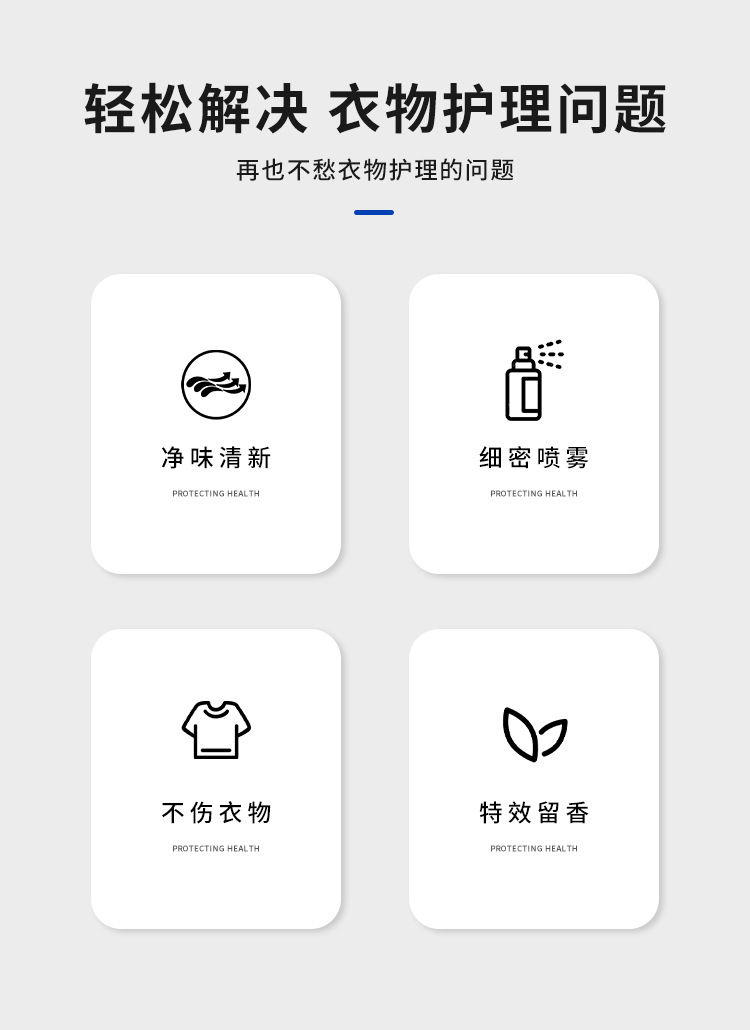 轻松解决 衣物护理问题

再也不愁衣物护理的问题

净味清新

PROTECTING HEALTH

细密喷雾

PROTECTING HEALTH

不伤衣物

PROTECTING HEALTH

特效留香

PROTECTING HEALTH