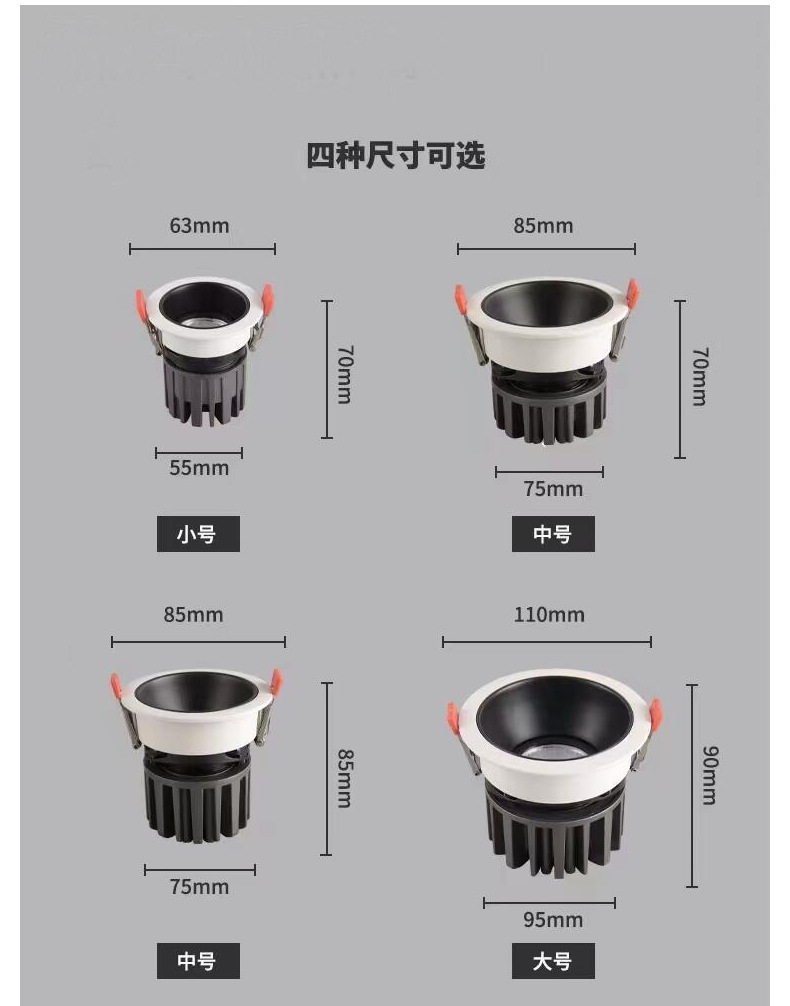 四种尺寸可选

63mm

70mm

55mm

小号

85mm

70mm

75mm

中号

85mm

85mm

75mm

中号

110mm

90mm

95mm

大号