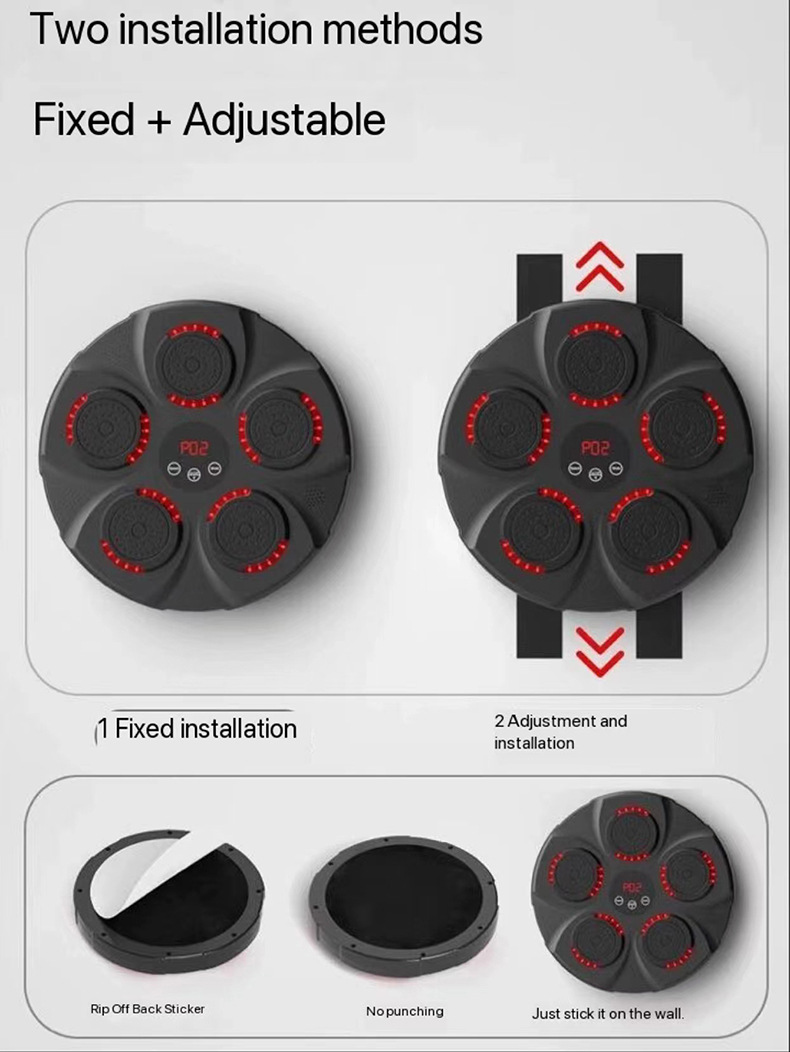 Two installation methods

Fixed + Adjustable

P02

P02

1 Fixed installation

2 Adjustment and installation

P02

Rip Off Back Sticker

No punching

Just stick it on the wall.