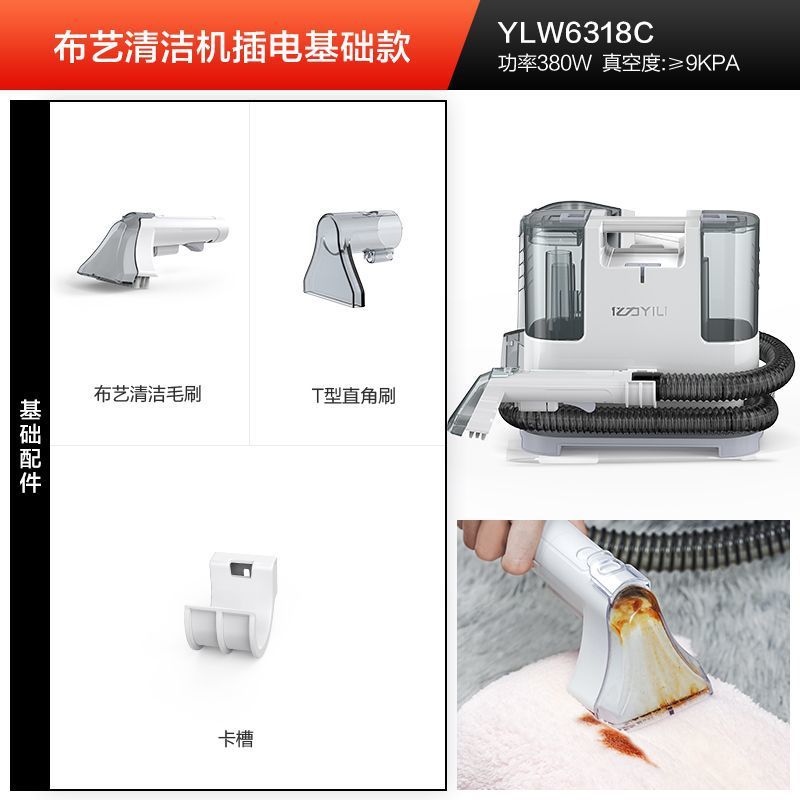 布艺清洁机插电基础款

YLW6318C
功率380W 真空度:≥9KPA

基础配件

布艺清洁毛刷

T型直角刷

卡槽

亿力YILI