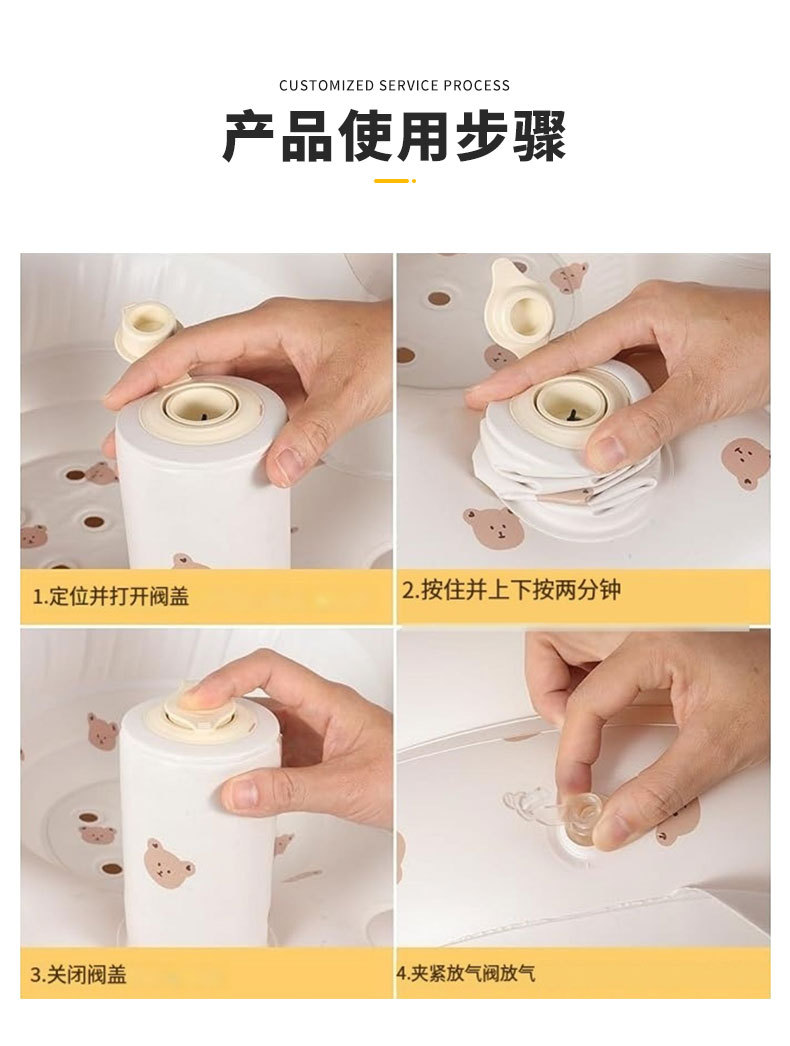 CUSTOMIZED SERVICE PROCESS

产品使用步骤

1.定位并打开阀盖

2.按住并上下按两分钟

3.关闭阀盖

4.夹紧放气阀放气