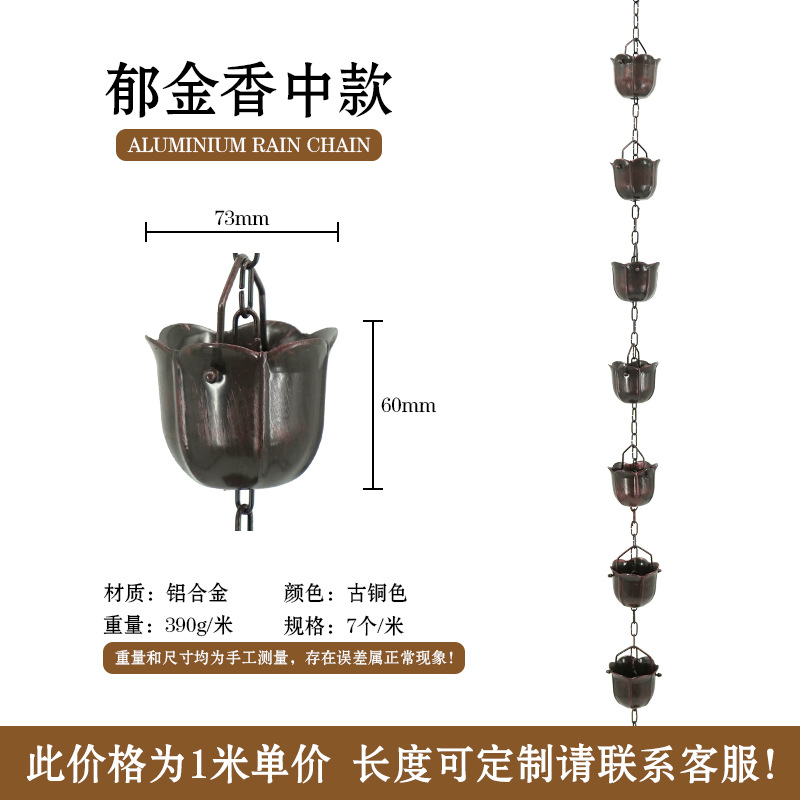 郁金香中款

ALUMINIUM RAIN CHAIN

73mm

60mm

材质：铝合金　颜色：古铜色

重量：390g/米　规格：7个/米

重量和尺寸均为手工测量，存在误差属正常现象！

此价格为1米单价 长度可定制请联系客服！