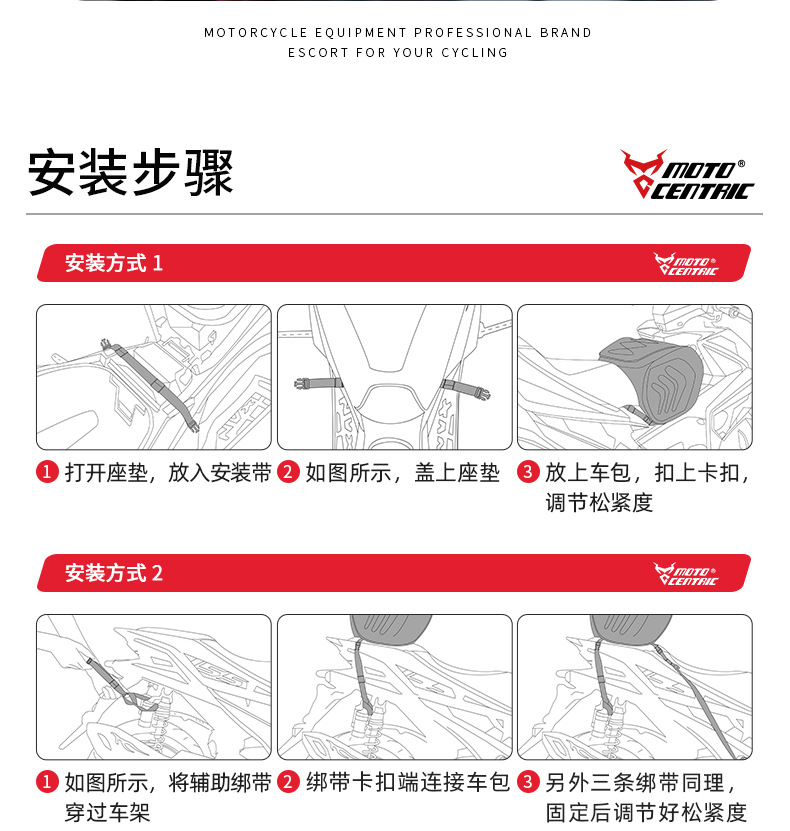 MOTORCYCLE EQUIPMENT PROFESSIONAL BRAND
ESCORT FOR YOUR CYCLING

安装步骤

MOTO® CENTRIC

安装方式 1

MOTO® CENTRIC

1 打开座垫，放入安装带
2 如图所示，盖上座垫
3 放上车包，扣上卡扣，调节松紧度

安装方式 2

MOTO® CENTRIC

1 如图所示，将辅助绑带穿过车架
2 绑带卡扣端连接车包
3 另外三条绑带同理，固定后调节好松紧度