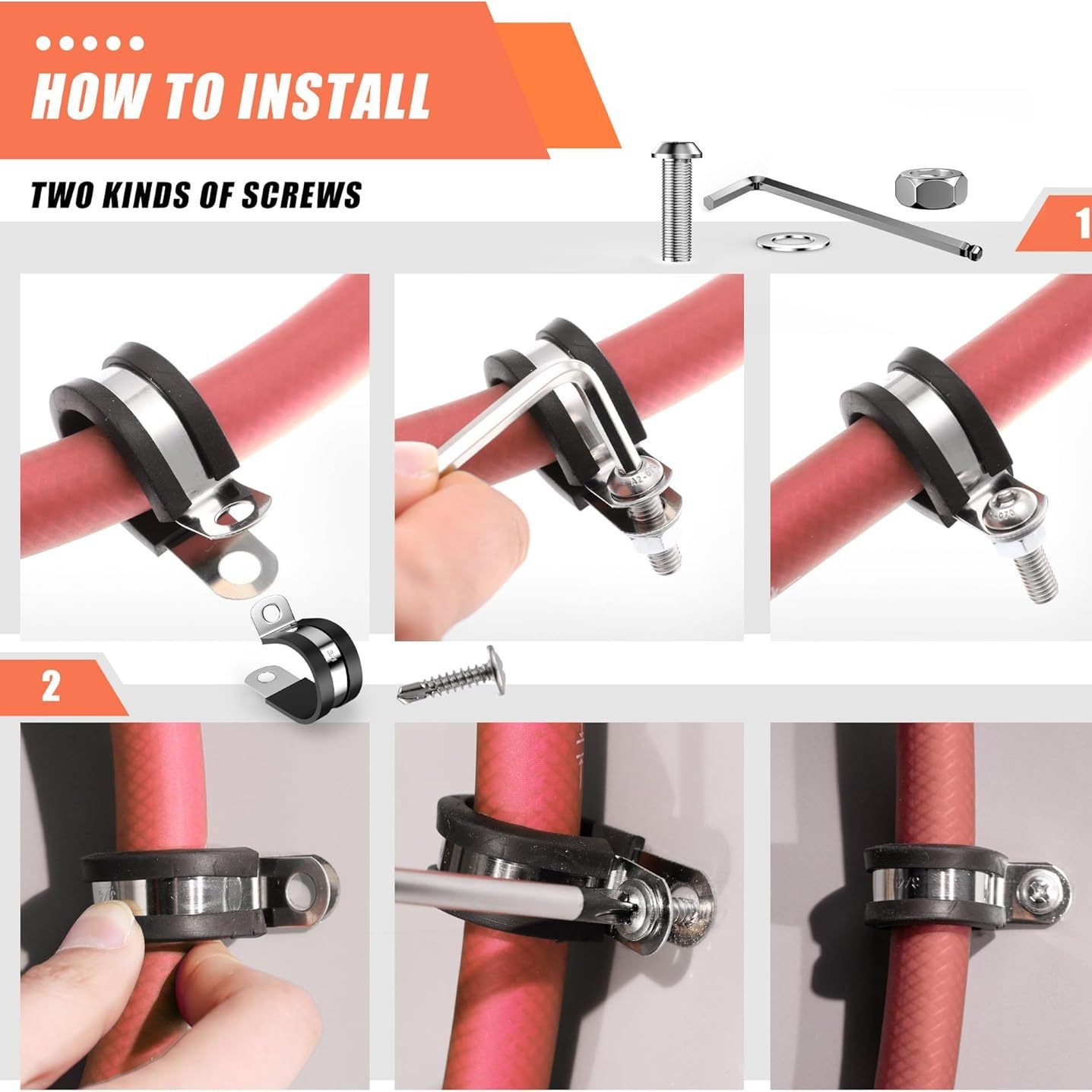 HOW TO INSTALL

TWO KINDS OF SCREWS

1

2