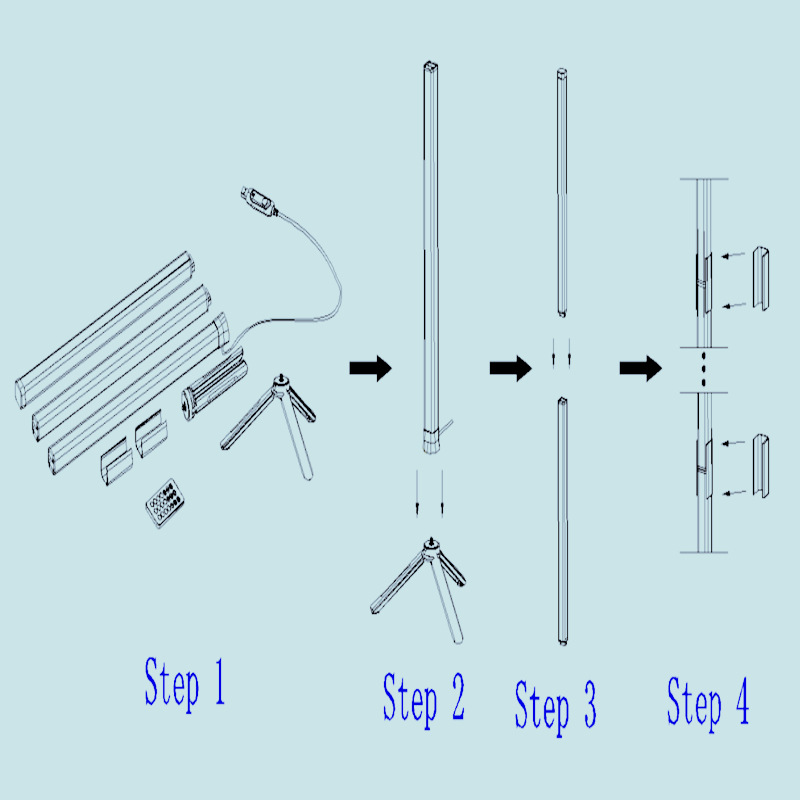 Step 1

Step 2

Step 3

Step 4