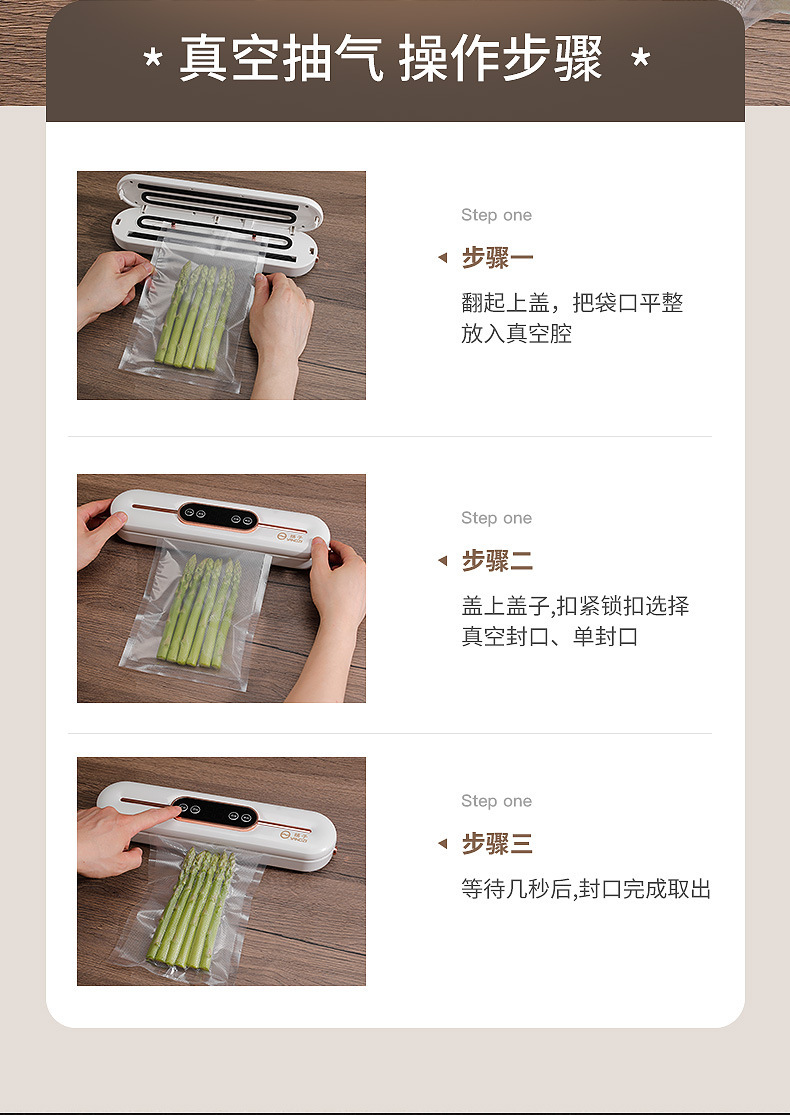 * 真空抽气 操作步骤 *

Step one

步骤一

翻起上盖，把袋口平整放入真空腔

Step one

步骤二

盖上盖子,扣紧锁扣选择真空封口、单封口

Step one

步骤三

等待几秒后,封口完成取出