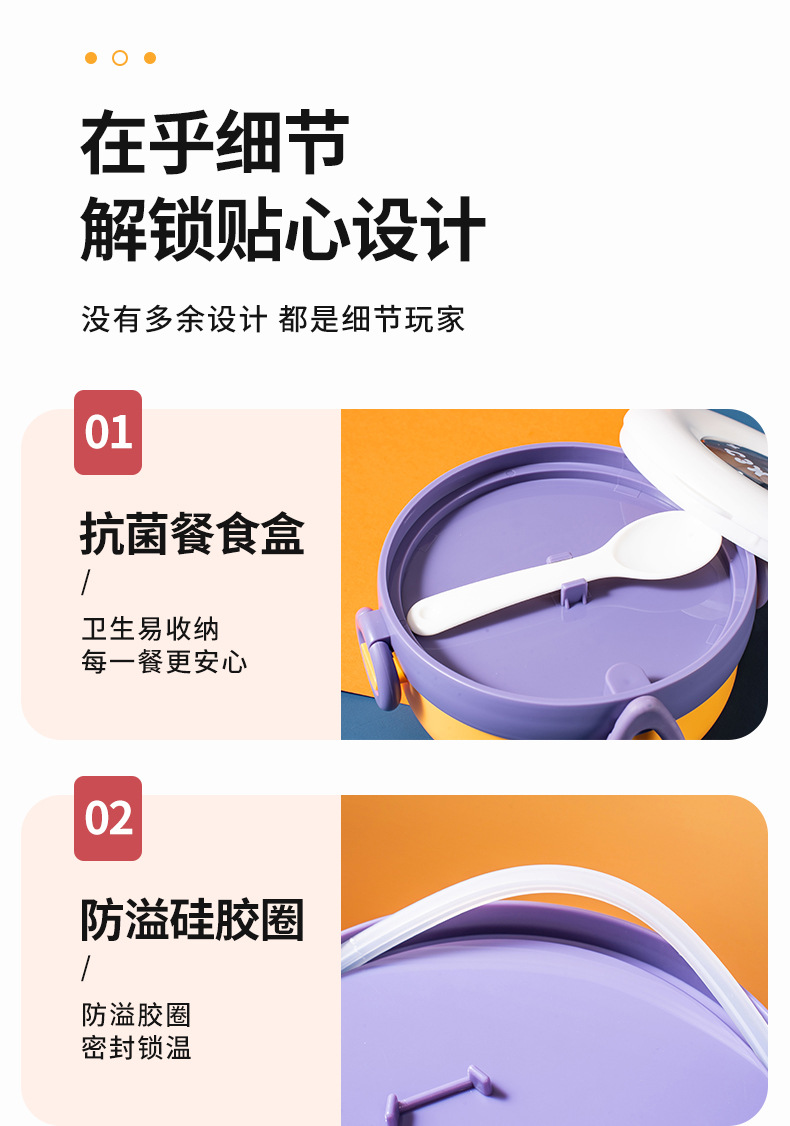 在乎细节
解锁贴心设计

没有多余设计 都是细节玩家

01

抗菌餐食盒
/
卫生易收纳
每一餐更安心

02

防溢硅胶圈
/
防溢胶圈
密封锁温