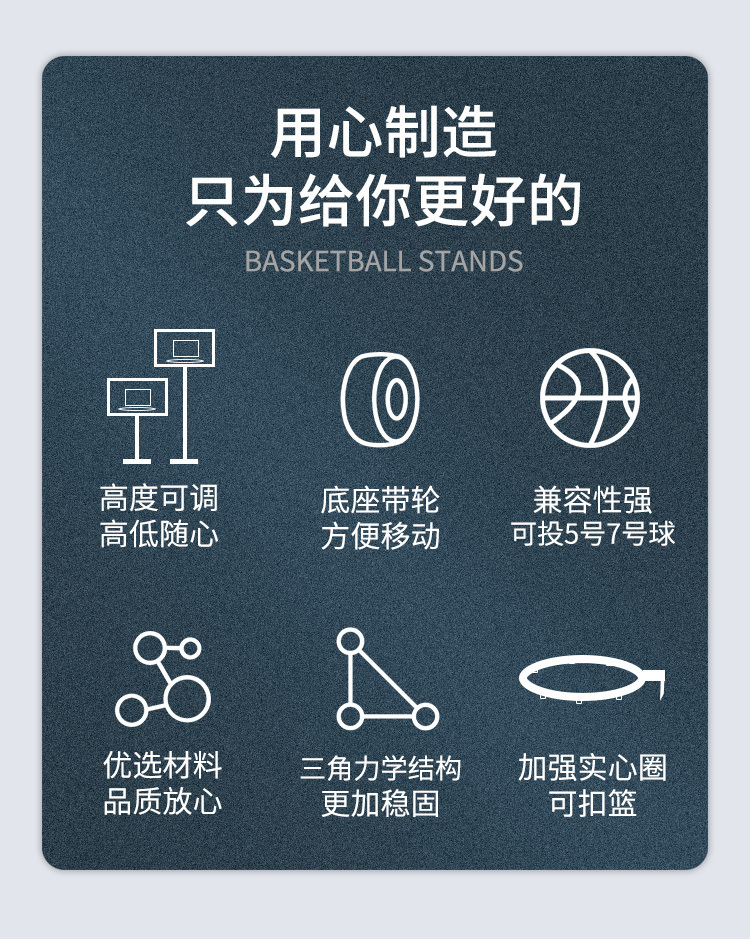 用心制造
只为给你更好的

BASKETBALL STANDS

高度可调
高低随心

底座带轮
方便移动

兼容性强
可投5号7号球

优选材料
品质放心

三角力学结构
更加稳固

加强实心圈
可扣篮