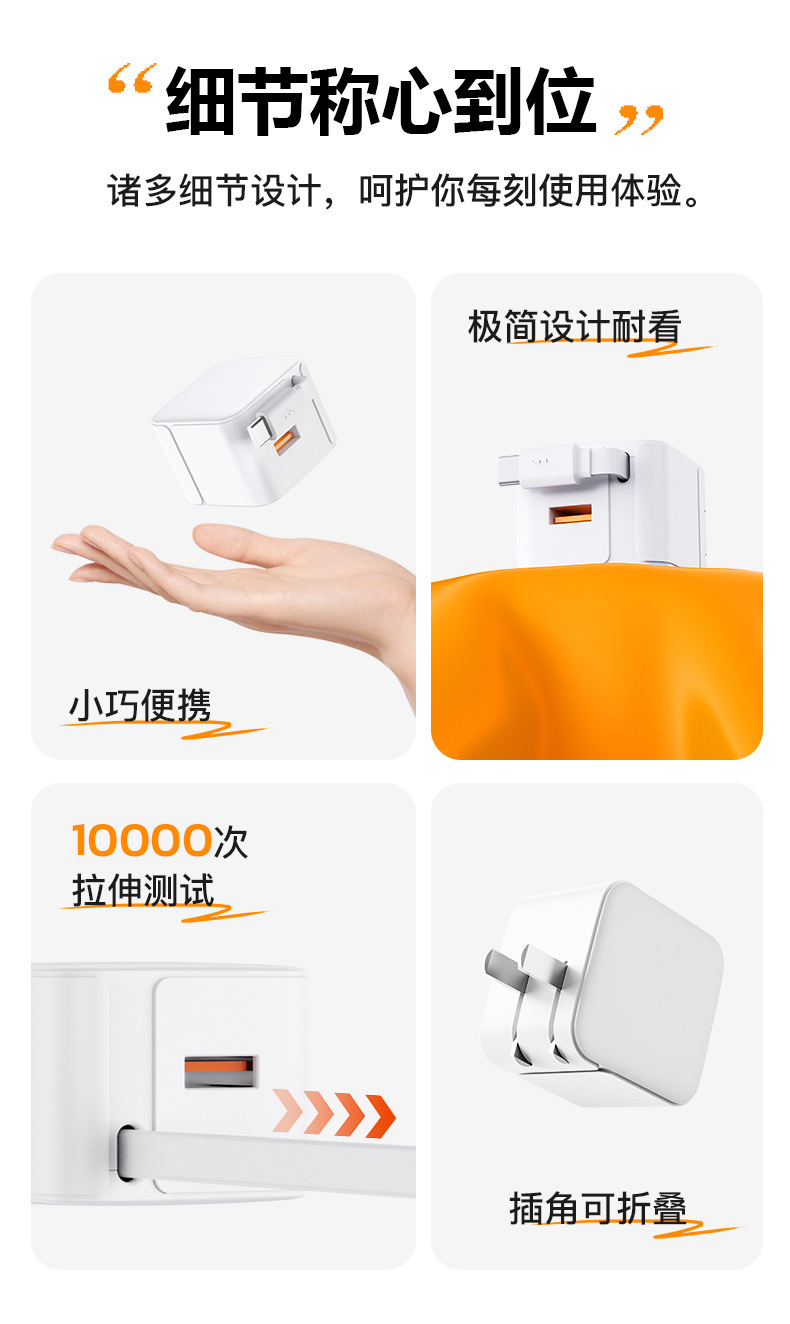 “细节称心到位”

诸多细节设计，呵护你每刻使用体验。

小巧便携

极简设计耐看

10000次
拉伸测试

插角可折叠