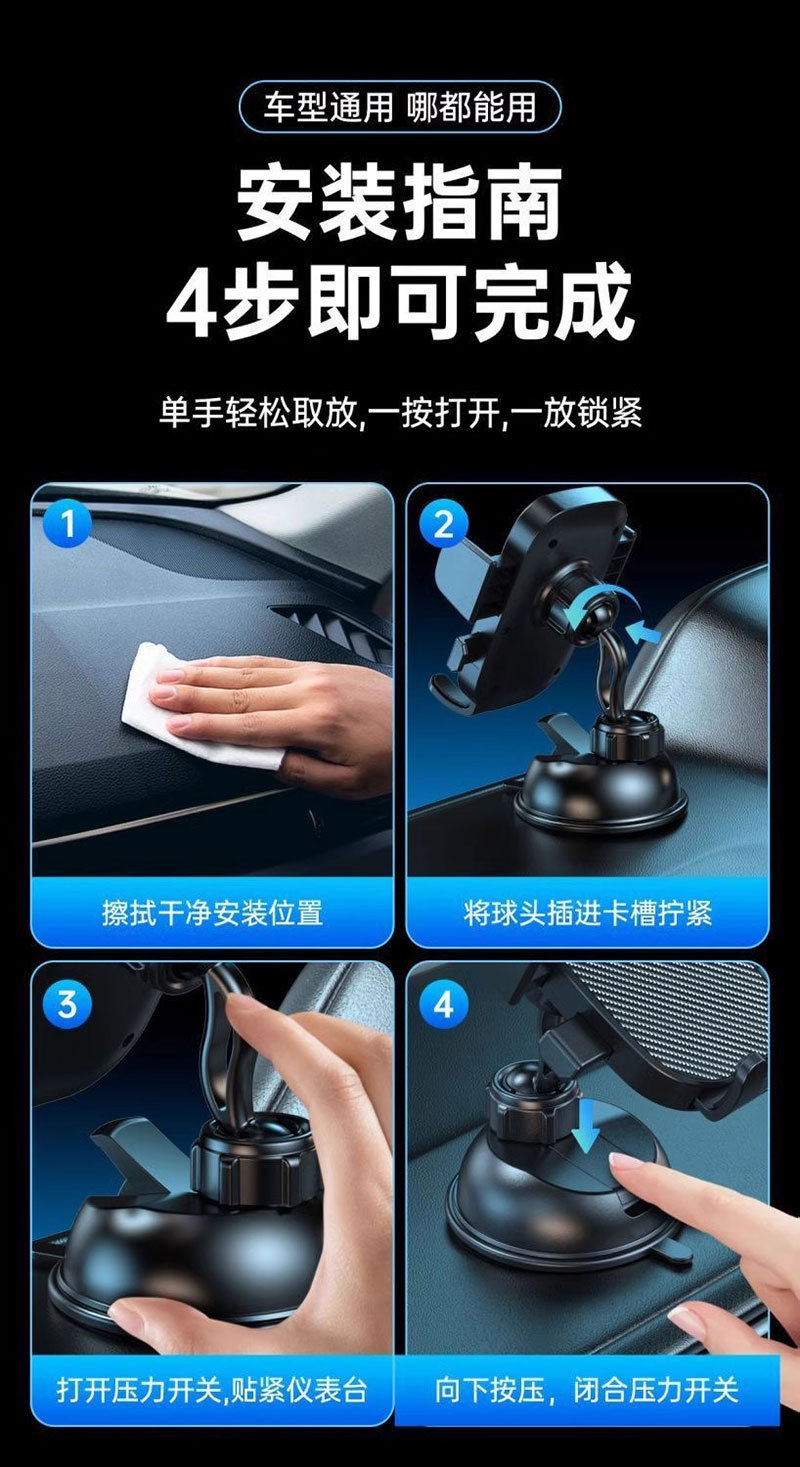 车型通用 哪都能用

安装指南
4步即可完成

单手轻松取放,一按打开,一放锁紧

1
擦拭干净安装位置

2
将球头插进卡槽拧紧

3
打开压力开关,贴紧仪表台

4
向下按压，闭合压力开关