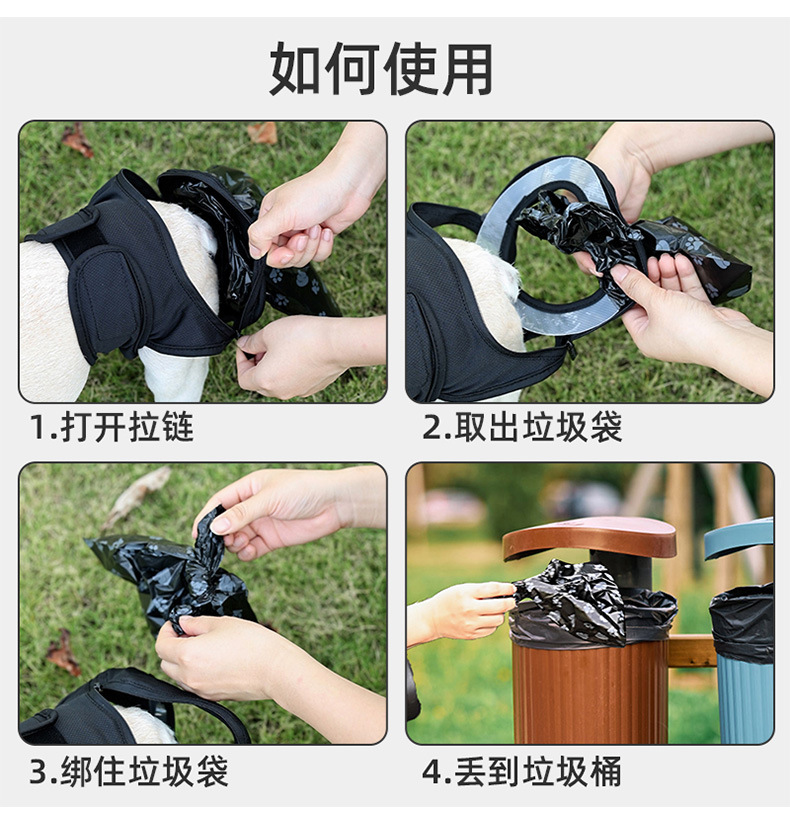 如何使用

1.打开拉链

2.取出垃圾袋

3.绑住垃圾袋

4.丢到垃圾桶