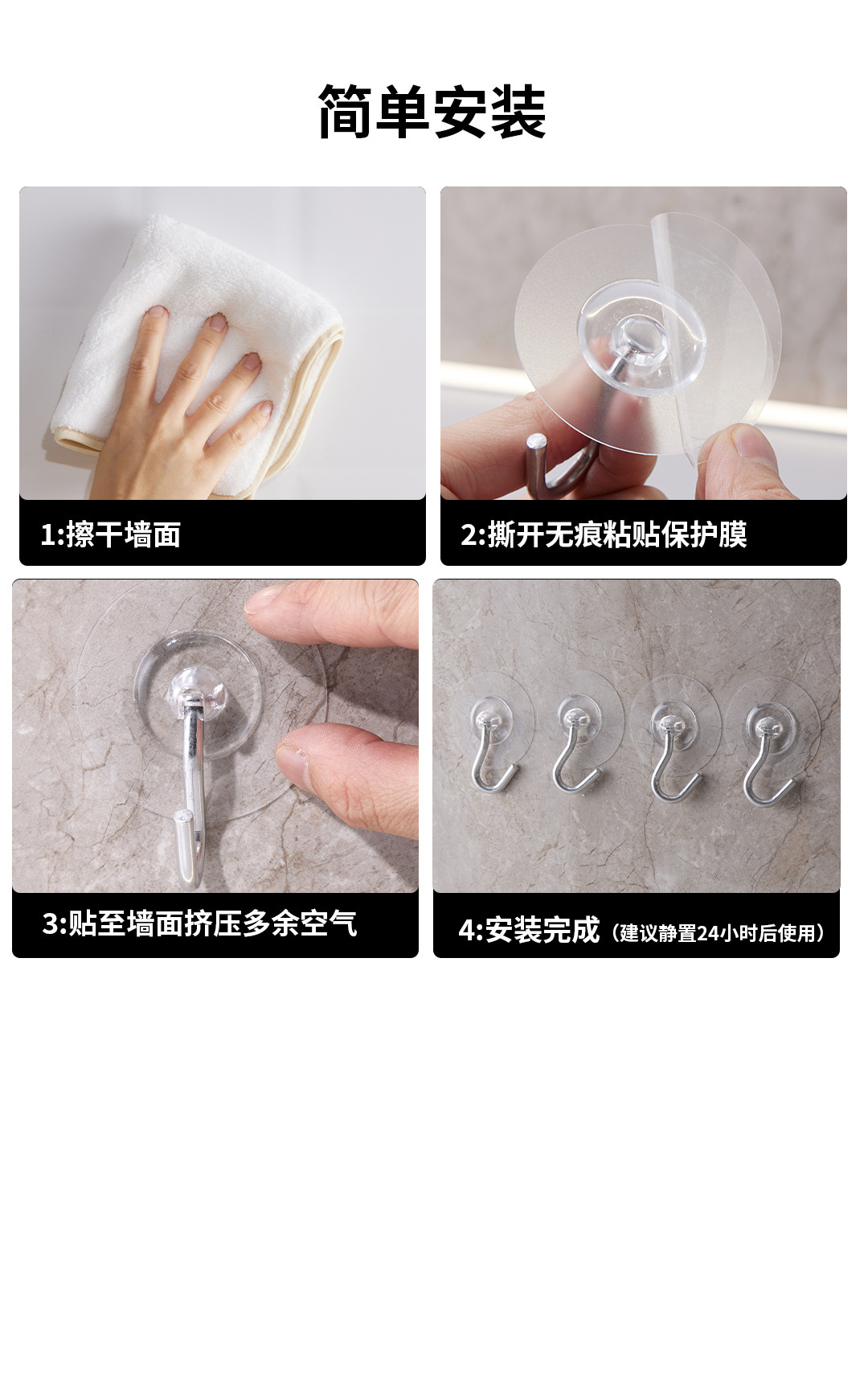 简单安装

1:擦干墙面

2:撕开无痕粘贴保护膜

3:贴至墙面挤压多余空气

4:安装完成（建议静置24小时后使用）