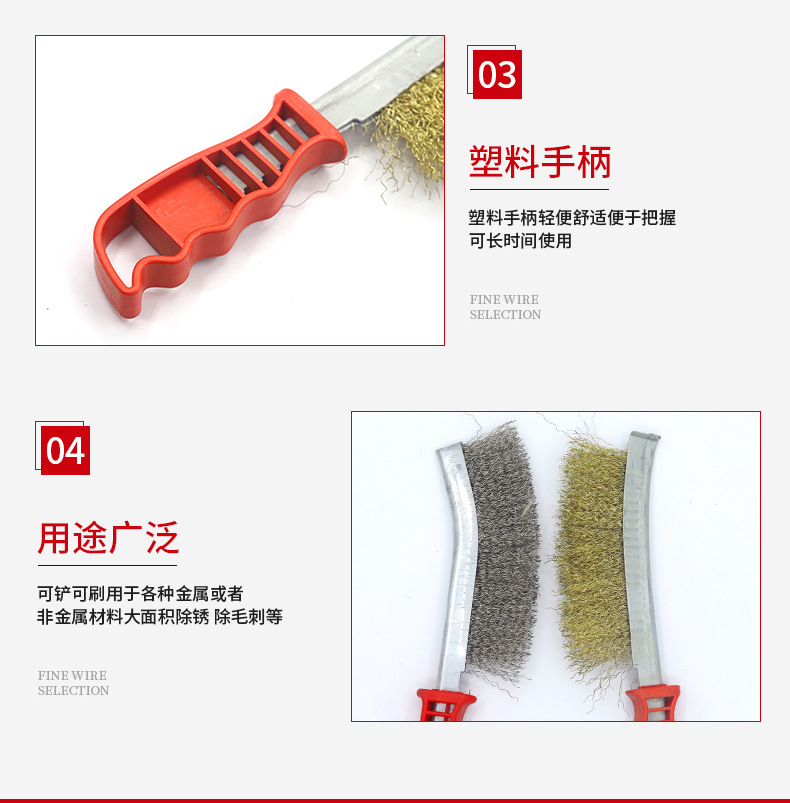 03

塑料手柄

塑料手柄轻便舒适便于把握
可长时间使用

FINE WIRE
SELECTION

04

用途广泛

可铲可刷用于各种金属或者
非金属材料大面积除锈 除毛刺等

FINE WIRE
SELECTION