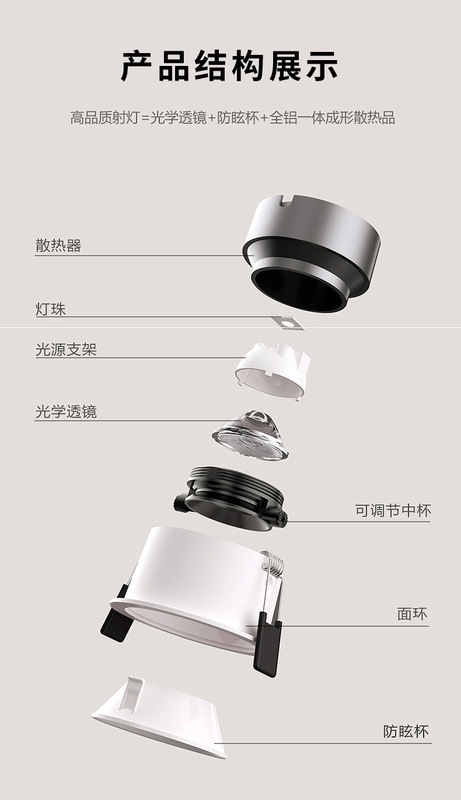 产品结构展示

高品质射灯=光学透镜+防眩杯+全铝一体成形散热品

散热器

灯珠

光源支架

光学透镜

可调节中杯

面环

防眩杯