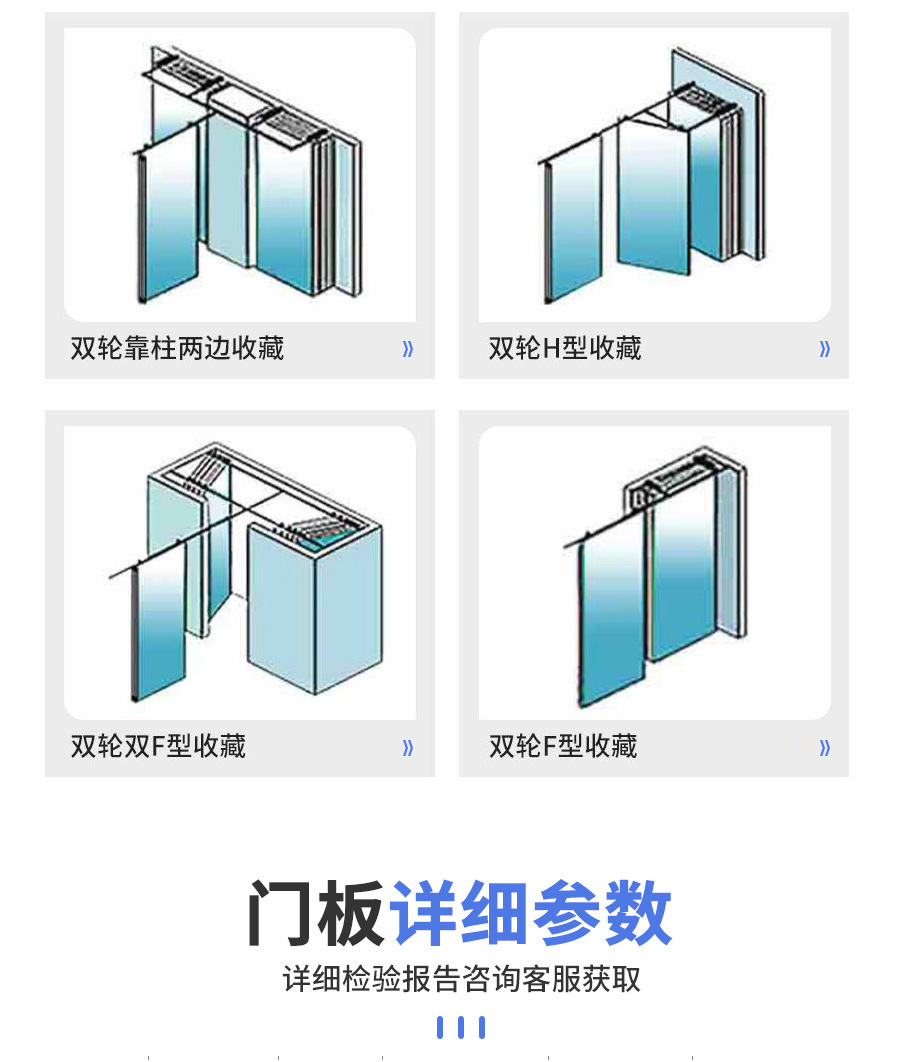 双轮靠柱两边收藏 »

双轮H型收藏 »

双轮双F型收藏 »

双轮F型收藏 »

门板详细参数

详细检验报告咨询客服获取