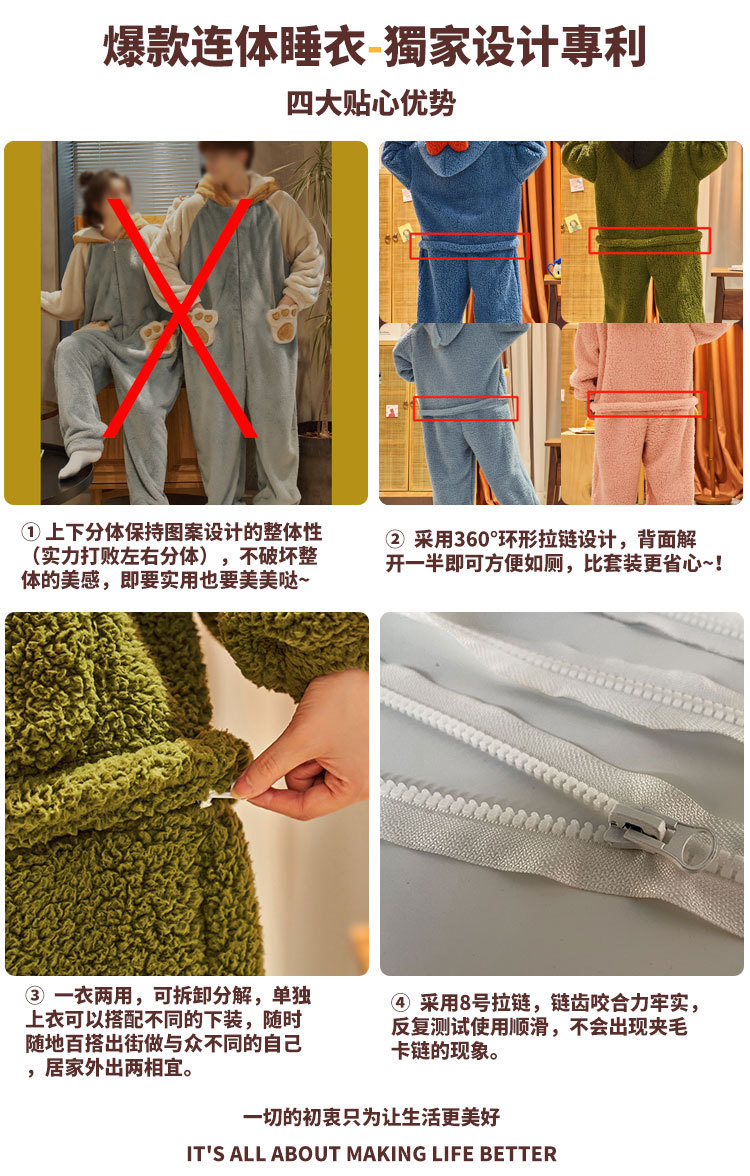 爆款连体睡衣-獨家设计專利

四大贴心优势

① 上下分体保持图案设计的整体性（实力打败左右分体），不破坏整体的美感，即要实用也要美美哒~

② 采用360°环形拉链设计，背面解开一半即可方便如厕，比套装更省心~！

③ 一衣两用，可拆卸分解，单独上衣可以搭配不同的下装，随时随地百搭出街做与众不同的自己，居家外出两相宜。

④ 采用8号拉链，链齿咬合力牢实，反复测试使用顺滑，不会出现夹毛卡链的现象。

一切的初衷只为让生活更美好

IT'S ALL ABOUT MAKING LIFE BETTER