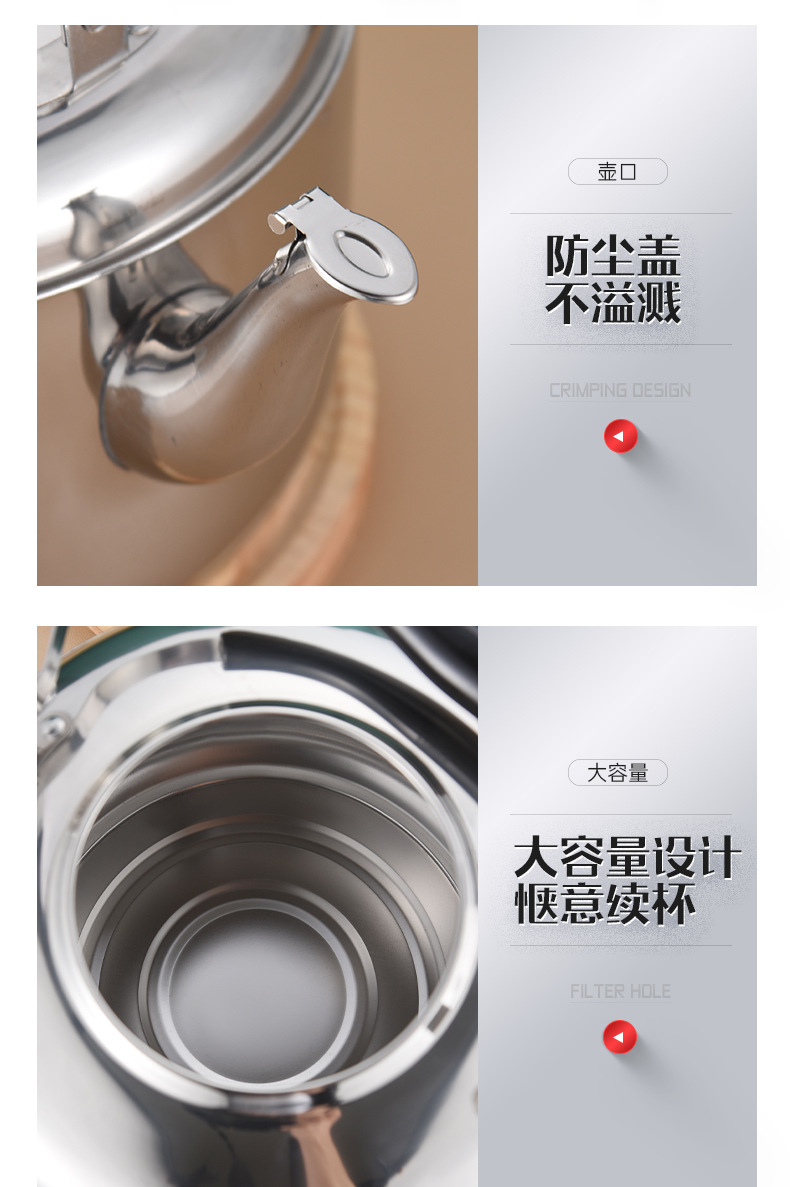 壶口

防尘盖
不溢溅

CRIMPING DESIGN

大容量

大容量设计
惬意续杯

FILTER HOLE