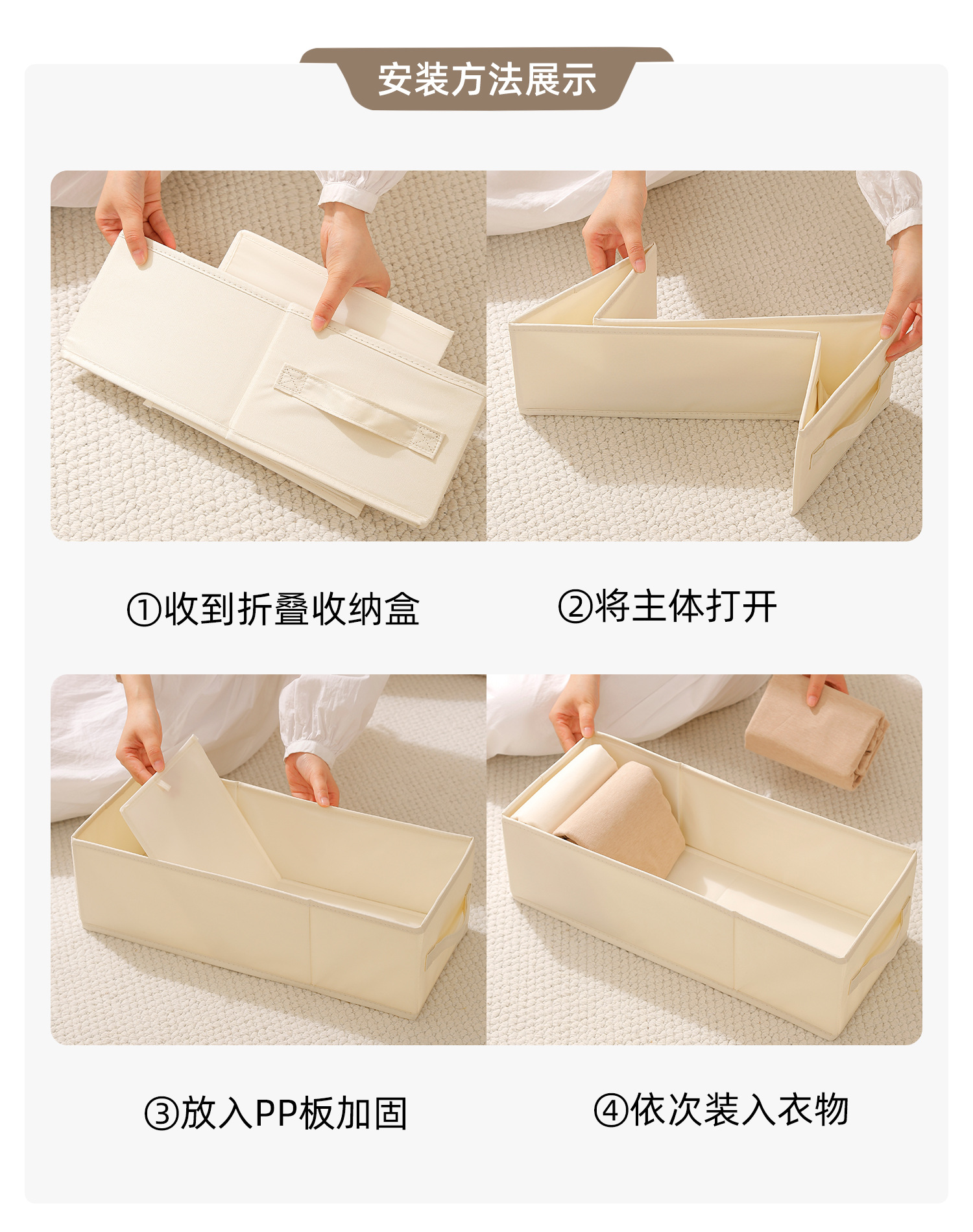 安装方法展示

①收到折叠收纳盒

②将主体打开

③放入PP板加固

④依次装入衣物