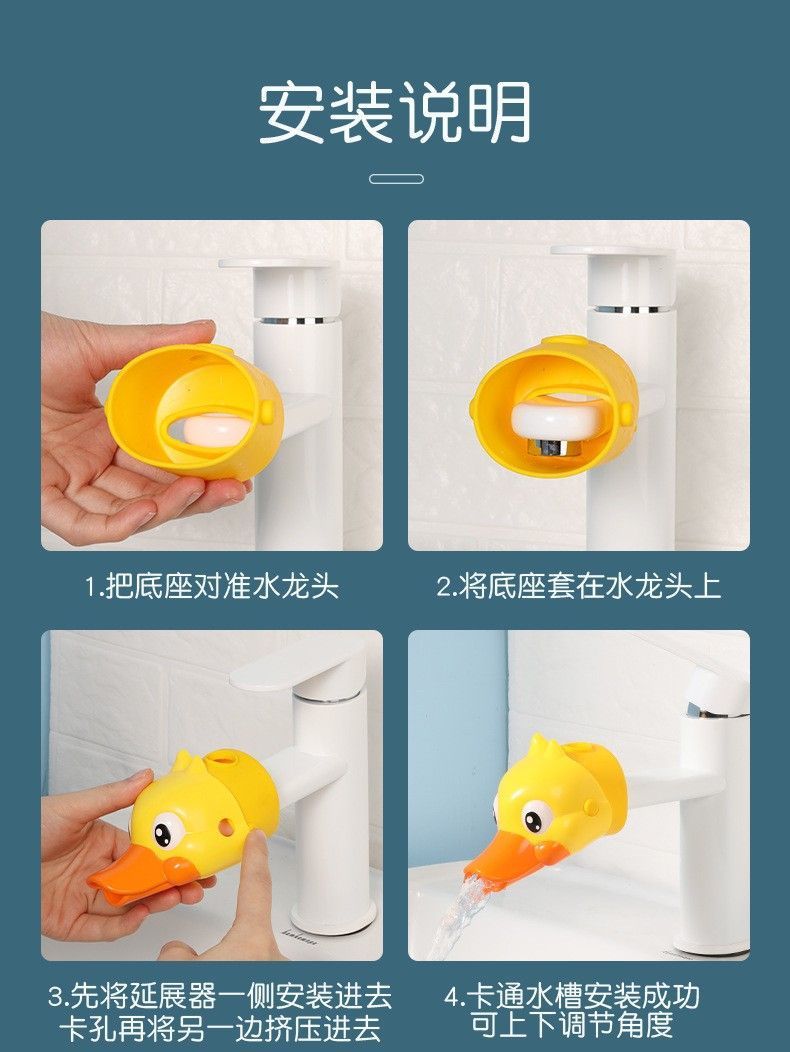 安装说明

1.把底座对准水龙头

2.将底座套在水龙头上

3.先将延展器一侧安装进去卡孔再将另一边挤压进去

4.卡通水槽安装成功可上下调节角度