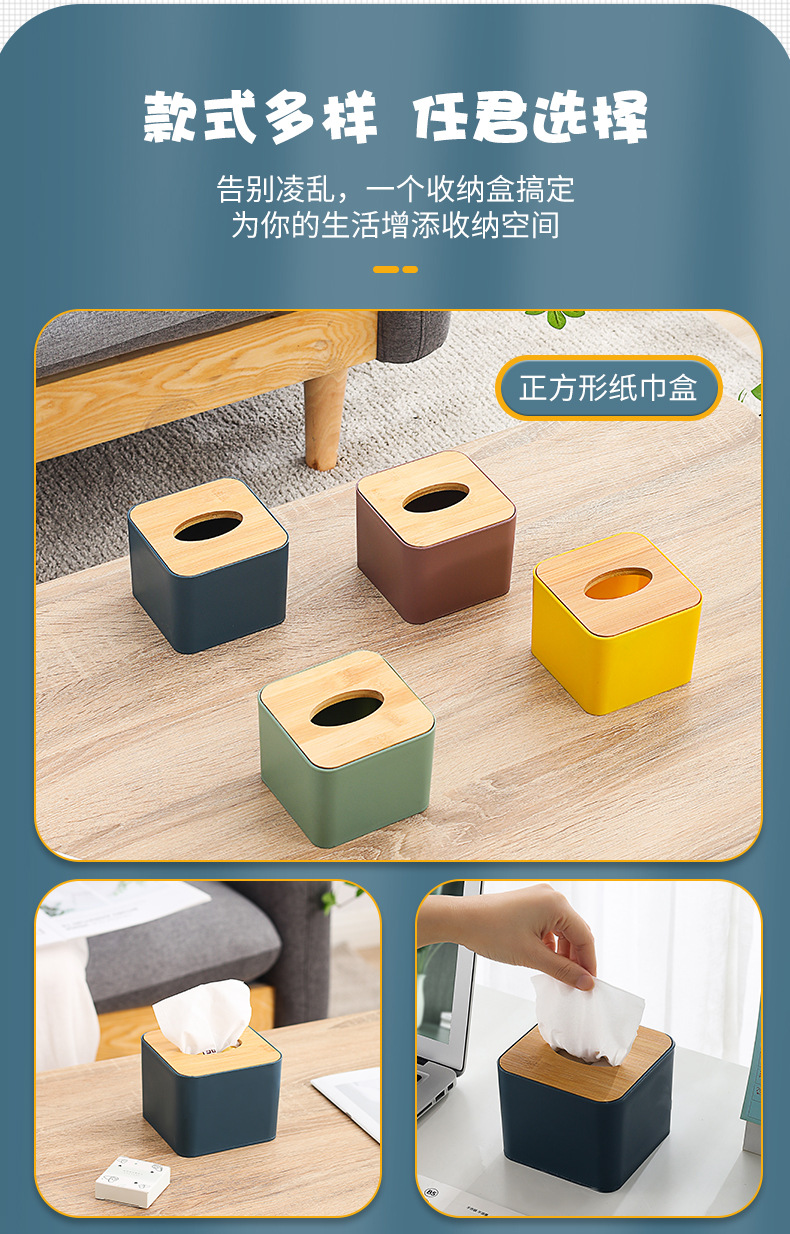 款式多样 任君选择

告别凌乱，一个收纳盒搞定
为你的生活增添收纳空间

正方形纸巾盒